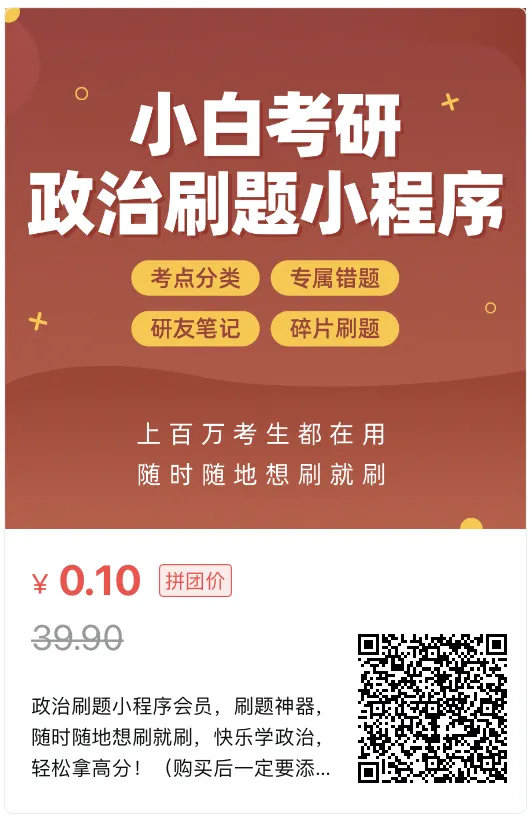 小白考研
政治刷题小程序

考点分类 专属错题
研友笔记 碎片刷题

上百万考生都在用
随时随地想刷就刷

¥ 0.10 拼团价

39.90

政治刷题小程序会员，刷题神器，随时随地想刷就刷，快乐学政治，轻松拿高分！（购买后一定要添...