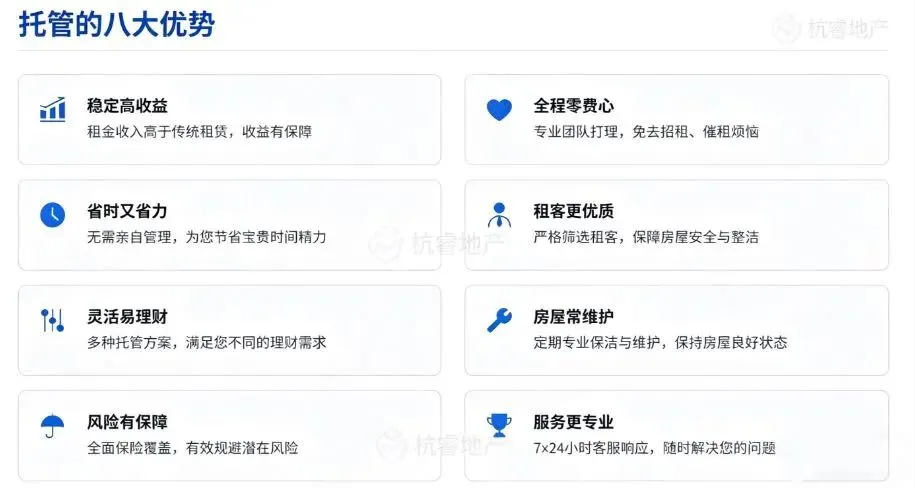 托管的八大优势

稳定高收益
租金收入高于传统租赁，收益有保障

省时又省力
无需亲自管理，为您节省宝贵时间精力

灵活易理财
多种托管方案，满足您不同的理财需求

风险有保障
全面保险覆盖，有效规避潜在风险

全程零费心
专业团队打理，免去招租、催租烦恼

租客更优质
严格筛选租客，保障房屋安全与整洁

房屋常维护
定期专业保洁与维护，保持房屋良好状态

服务更专业
7×24小时客服响应，随时解决您的问题

杭睿地产