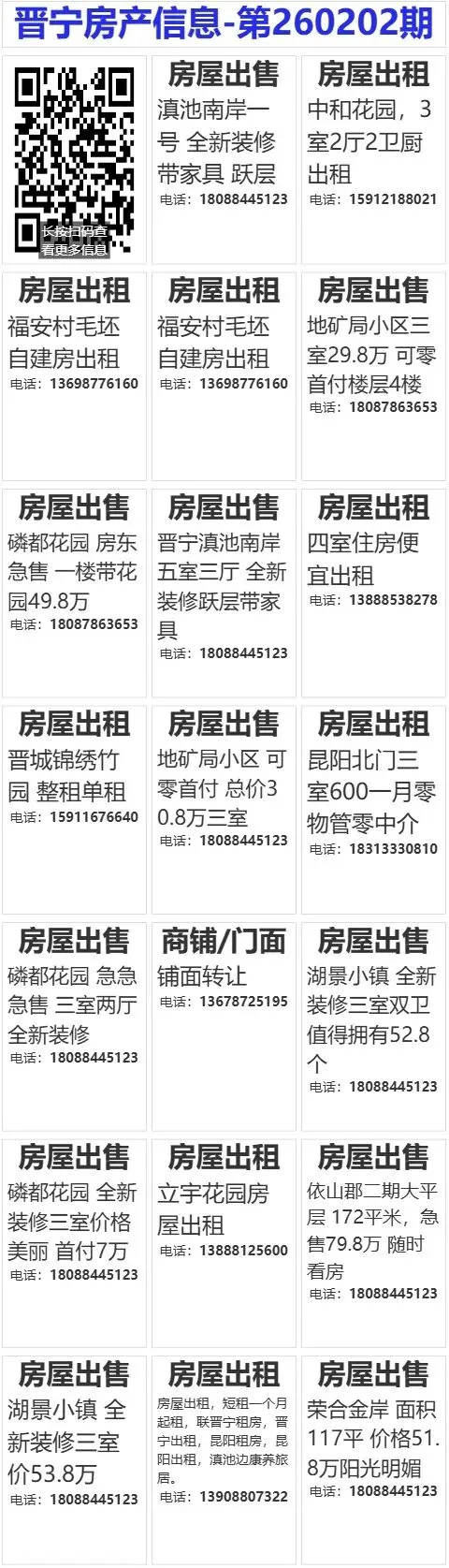 晋宁房产信息-第260202期

长按扫码查看更多信息

房屋出售
滇池南岸一号 全新装修带家具 跃层
电话：18088445123

房屋出租
中和花园，3室2厅2卫厨出租
电话：15912188021

房屋出租
福安村毛坯自建房出租
电话：13698776160

房屋出租
福安村毛坯自建房出租
电话：13698776160

房屋出售
地矿局小区三室29.8万 可零首付楼层4楼
电话：18087863653

房屋出售
磷都花园 房东急售 一楼带花园49.8万
电话：18087863653

房屋出售
晋宁滇池南岸五室三厅 全新装修跃层带家具
电话：18088445123

房屋出租
四室住房便宜出租
电话：13888538278

房屋出租
晋城锦绣竹园 整租单租
电话：15911676640

房屋出售
地矿局小区 可零首付 总价30.8万三室
电话：18088445123

房屋出租
昆阳北门三室600一月零物管零中介
电话：18313330810

房屋出售
磷都花园 急急急售 三室两厅全新装修
电话：18088445123

商铺/门面
铺面转让
电话：13678725195

房屋出售
湖景小镇 全新装修三室双卫值得拥有52.8个
电话：18088445123

房屋出售
磷都花园 全新装修三室价格美丽 首付7万
电话：18088445123

房屋出租
立宇花园房屋出租
电话：13888125600

房屋出售
依山郡二期大平层 172平米，急售79.8万 随时看房
电话：18088445123

房屋出售
湖景小镇 全新装修三室价53.8万
电话：18088445123

房屋出租
房屋出租，短租一个月起租，联晋宁租房，晋宁出租，昆阳租房，昆阳出租，滇池边康养旅居。
电话：13908807322

房屋出售
荣合金岸 面积117平 价格51.8万阳光明媚
电话：18088445123