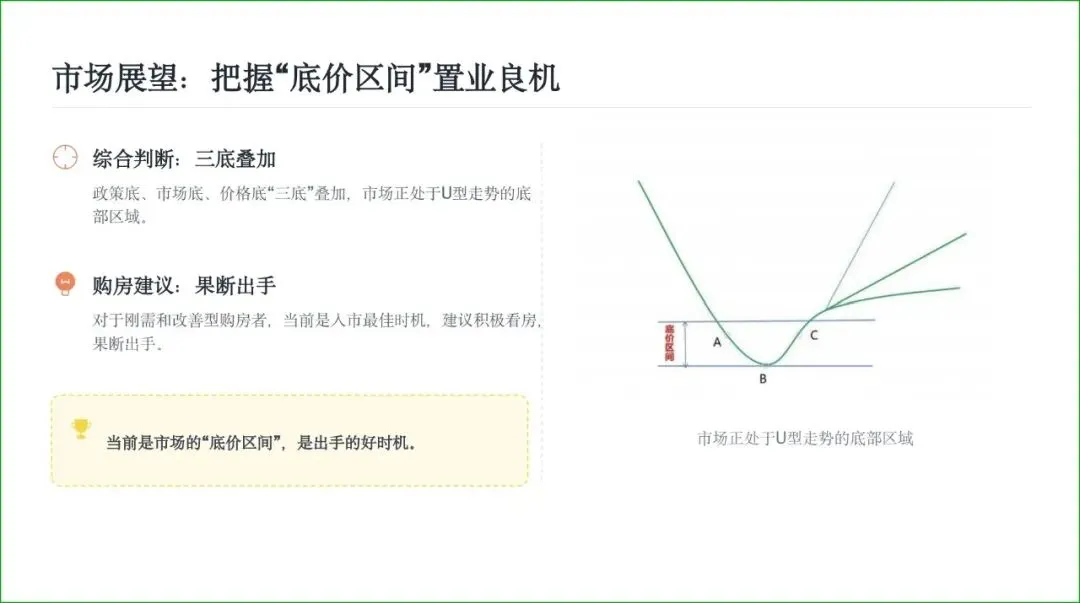 市场展望：把握“底价区间”置业良机

综合判断：三底叠加

政策底、市场底、价格底“三底”叠加，市场正处于U型走势的底部区域。

购房建议：果断出手

对于刚需和改善型购房者，当前是入市最佳时机，建议积极看房，果断出手。

当前是市场的“底价区间”，是出手的好时机。

底价区间

A

B

C

市场正处于U型走势的底部区域