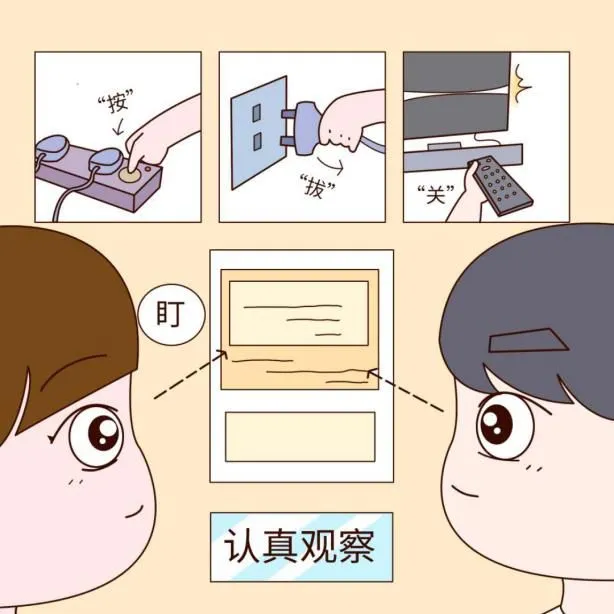 “按”

“拔”

“关”

盯

认真观察