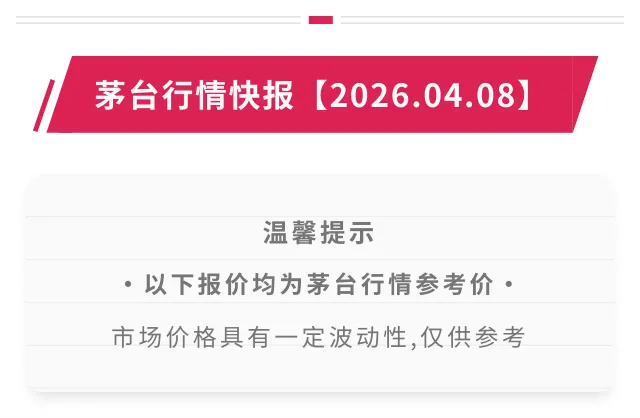 茅台行情快报【2026.04.08】

温馨提示

· 以下报价均为茅台行情参考价 ·

市场价格具有一定波动性,仅供参考