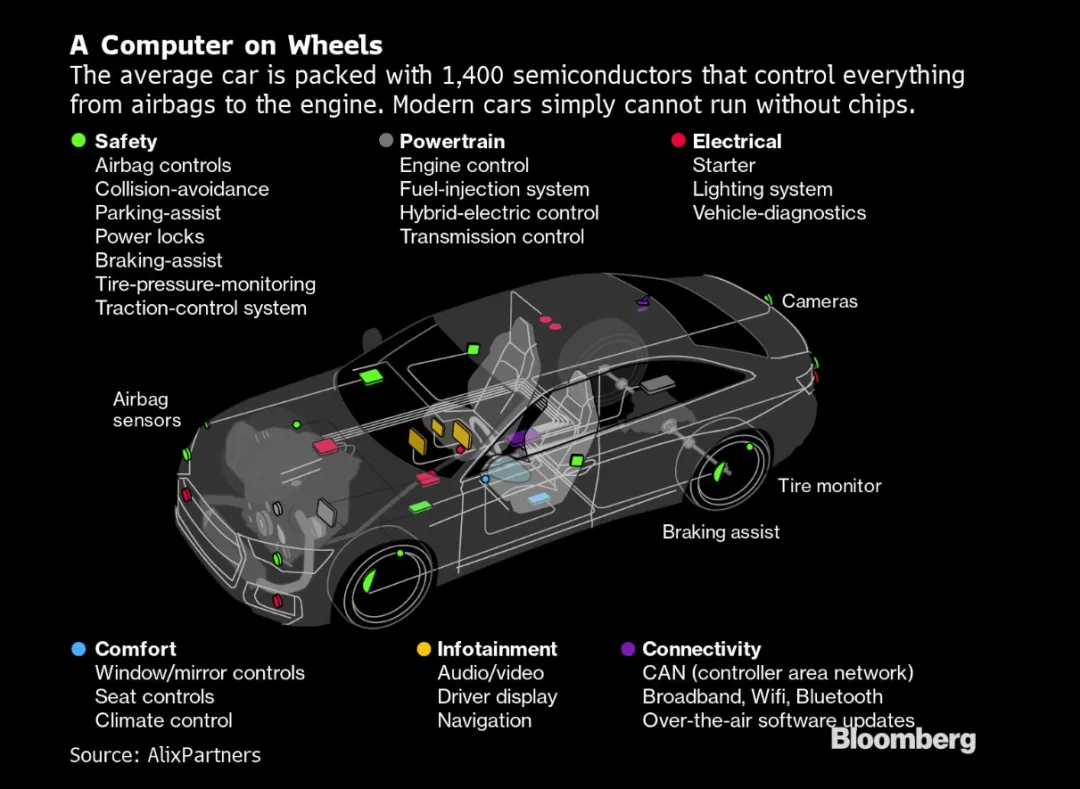 A Computer on Wheels

The average car is packed with 1,400 semiconductors that control everything from airbags to the engine. Modern cars simply cannot run without chips.

Safety
Airbag controls
Collision-avoidance
Parking-assist
Power locks
Braking-assist
Tire-pressure-monitoring
Traction-control system

Powertrain
Engine control
Fuel-injection system
Hybrid-electric control
Transmission control

Electrical
Starter
Lighting system
Vehicle-diagnostics

Cameras

Airbag sensors

Tire monitor

Braking assist

Comfort
Window/mirror controls
Seat controls
Climate control

Infotainment
Audio/video
Driver display
Navigation

Connectivity
CAN (controller area network)
Broadband, Wifi, Bluetooth
Over-the-air software updates

Source: AlixPartners

Bloomberg