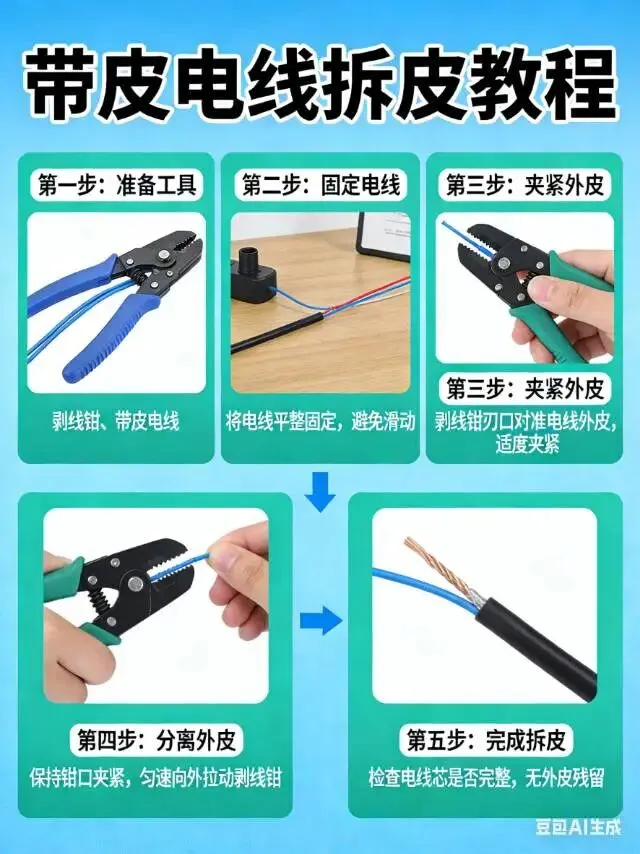 带皮电线拆皮教程

第一步：准备工具

剥线钳、带皮电线

第二步：固定电线

将电线平整固定，避免滑动

第三步：夹紧外皮

第三步：夹紧外皮

剥线钳刃口对准电线外皮，适度夹紧

第四步：分离外皮

保持钳口夹紧，匀速向外拉动剥线钳

第五步：完成拆皮

检查电线芯是否完整，无外皮残留

豆包AI生成