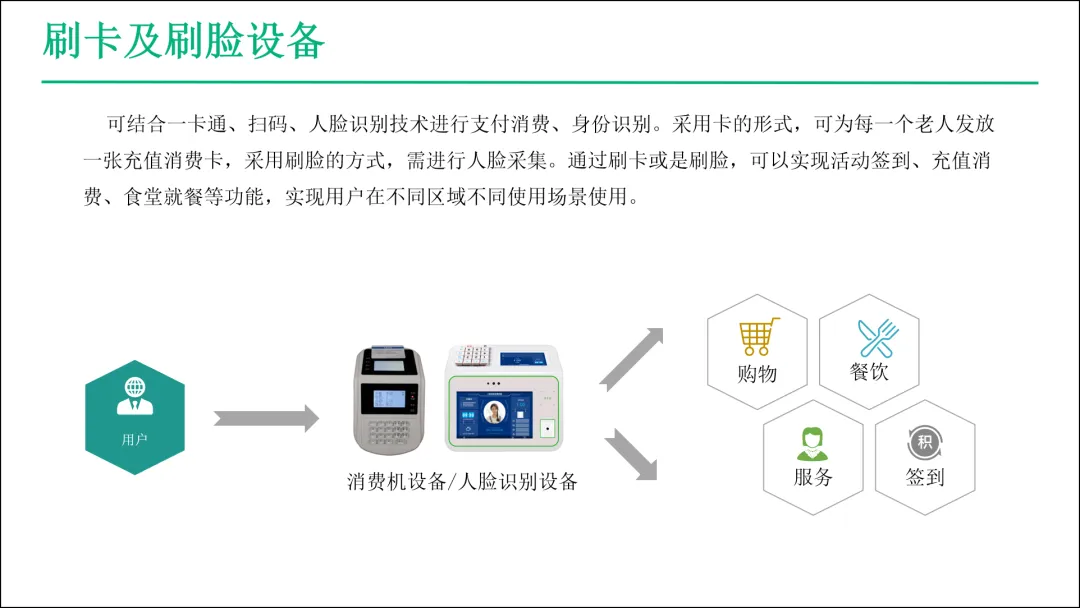 刷卡及刷脸设备

可结合一卡通、扫码、人脸识别技术进行支付消费、身份识别。采用卡的形式，可为每一个老人发放一张充值消费卡，采用刷脸的方式，需进行人脸采集。通过刷卡或是刷脸，可以实现活动签到、充值消费、食堂就餐等功能，实现用户在不同区域不同使用场景使用。

用户

消费机设备/人脸识别设备

购物

餐饮

服务

积

签到