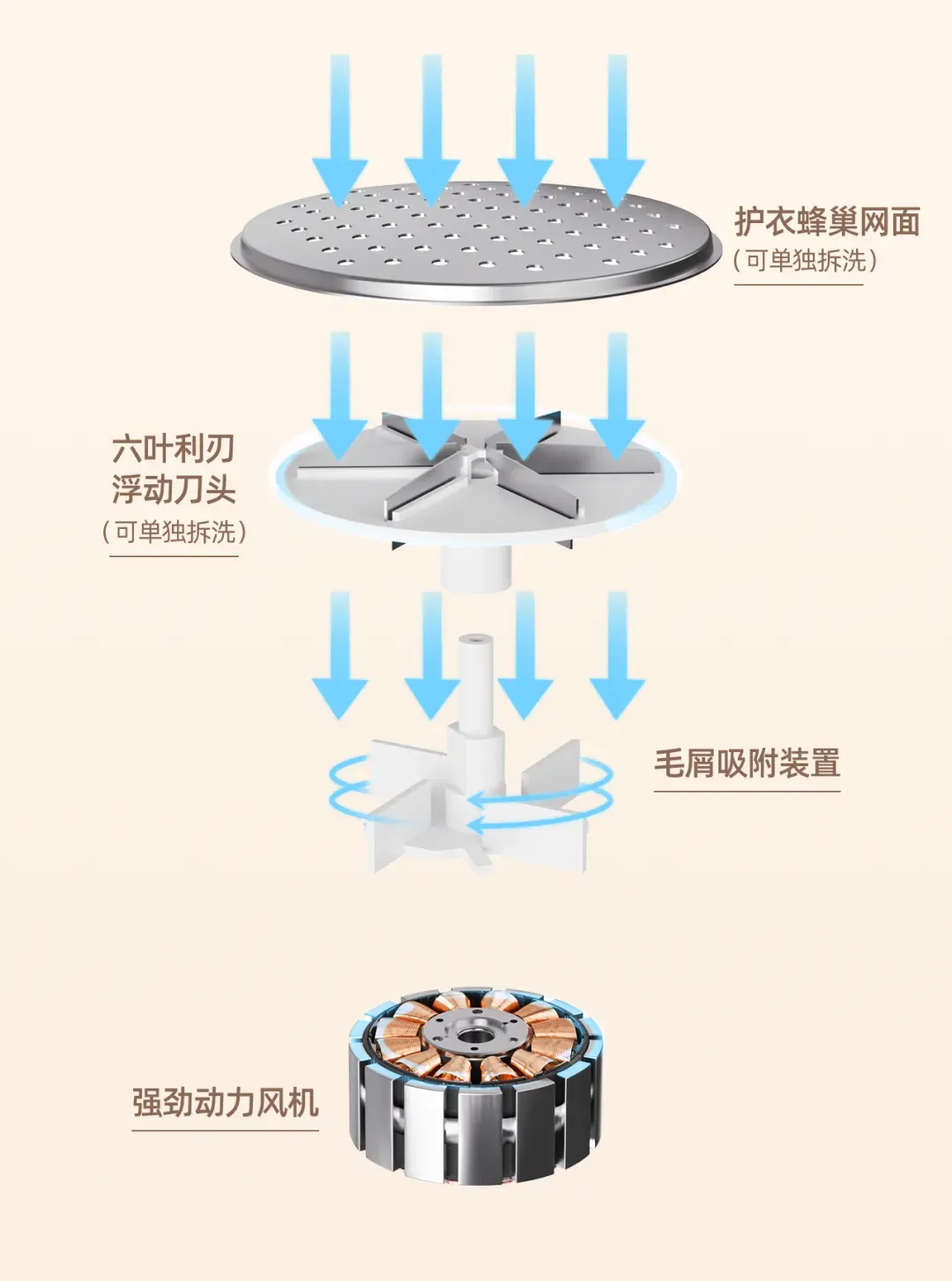 护衣蜂巢网面
（可单独拆洗）

六叶利刃
浮动刀头
（可单独拆洗）

毛屑吸附装置

强劲动力风机