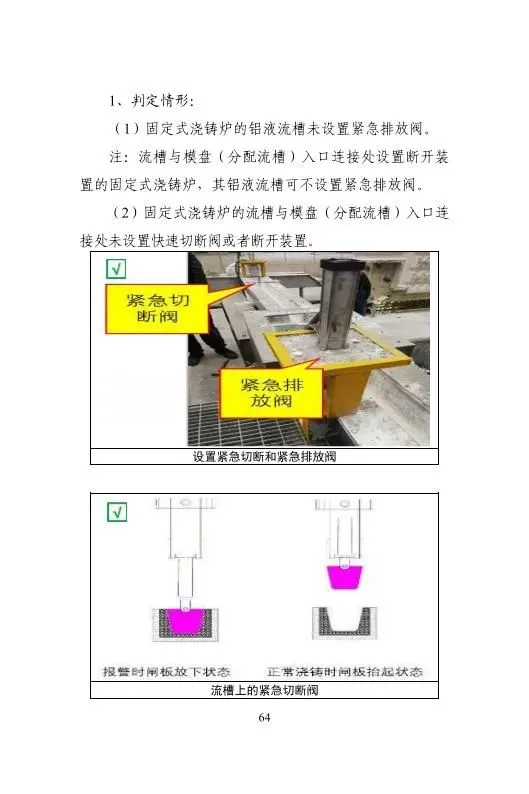 1、判定情形：

（1）固定式浇铸炉的铝液流槽未设置紧急排放阀。

注：流槽与模盘（分配流槽）入口连接处设置断开装置的固定式浇铸炉，其铝液流槽可不设置紧急排放阀。

（2）固定式浇铸炉的流槽与模盘（分配流槽）入口连接处未设置快速切断阀或者断开装置。

√

紧急切断阀

紧急排放阀

设置紧急切断和紧急排放阀

√

报警时闸板放下状态

正常浇铸时闸板抬起状态

流槽上的紧急切断阀

64