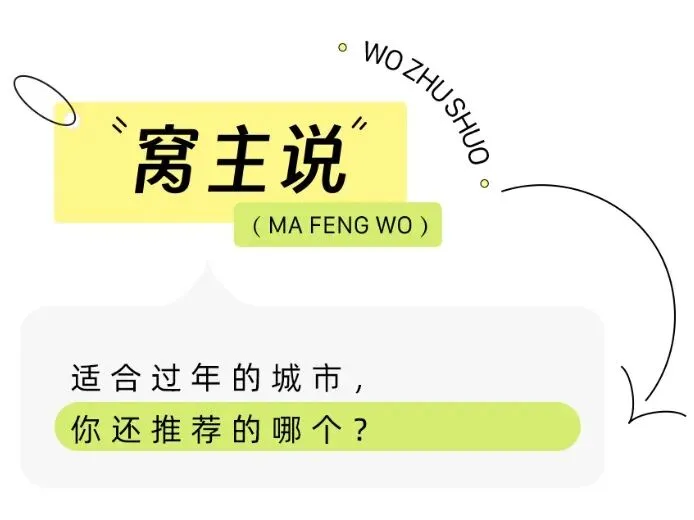 WO ZHU SHUO

“窝主说”

( MA FENG WO )

适合过年的城市，

你还推荐的哪个？