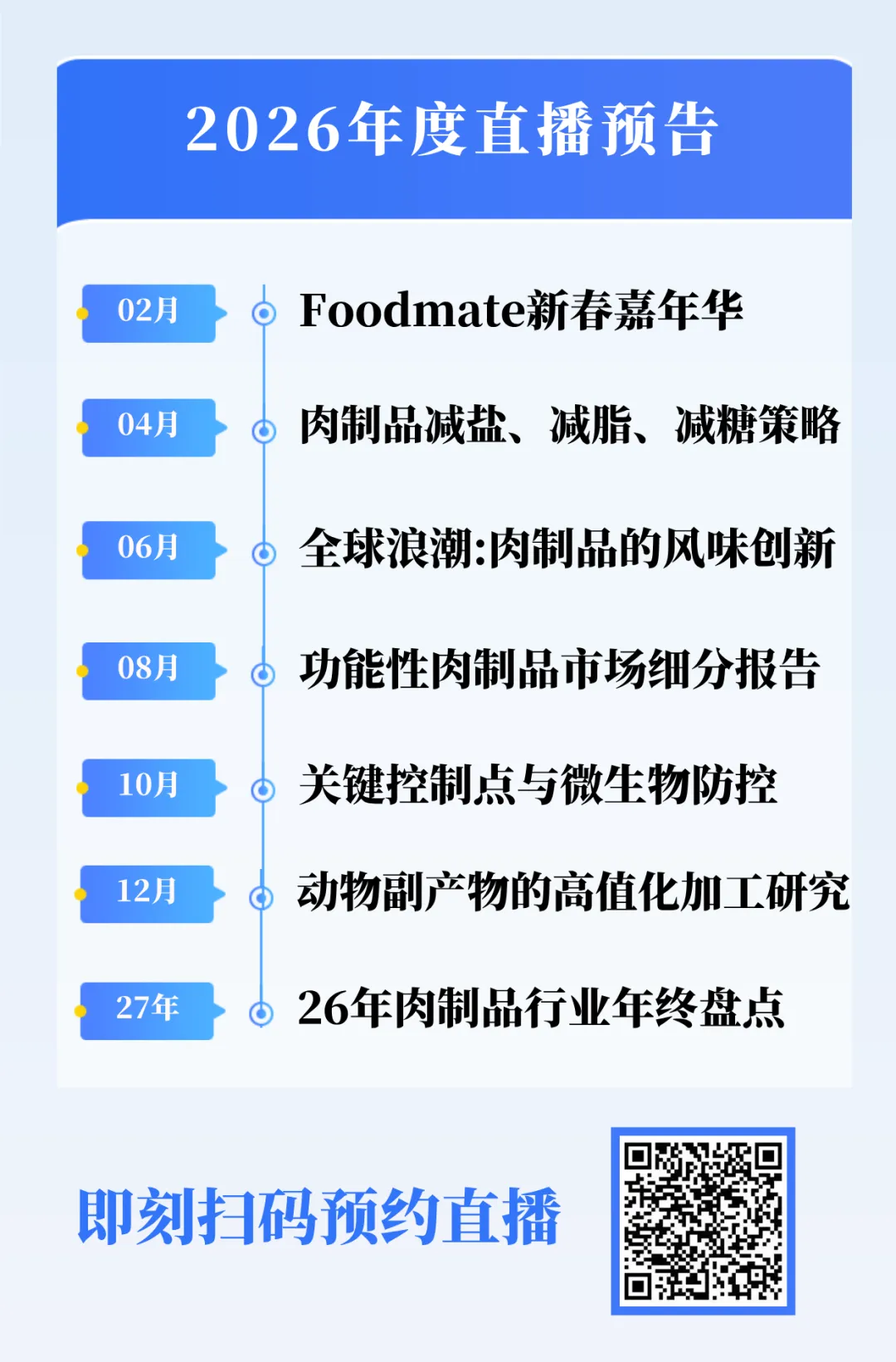 2026年度直播预告

02月 Foodmate新春嘉年华

04月 肉制品减盐、减脂、减糖策略

06月 全球浪潮:肉制品的风味创新

08月 功能性肉制品市场细分报告

10月 关键控制点与微生物防控

12月 动物副产物的高值化加工研究

27年 26年肉制品行业年终盘点

即刻扫码预约直播