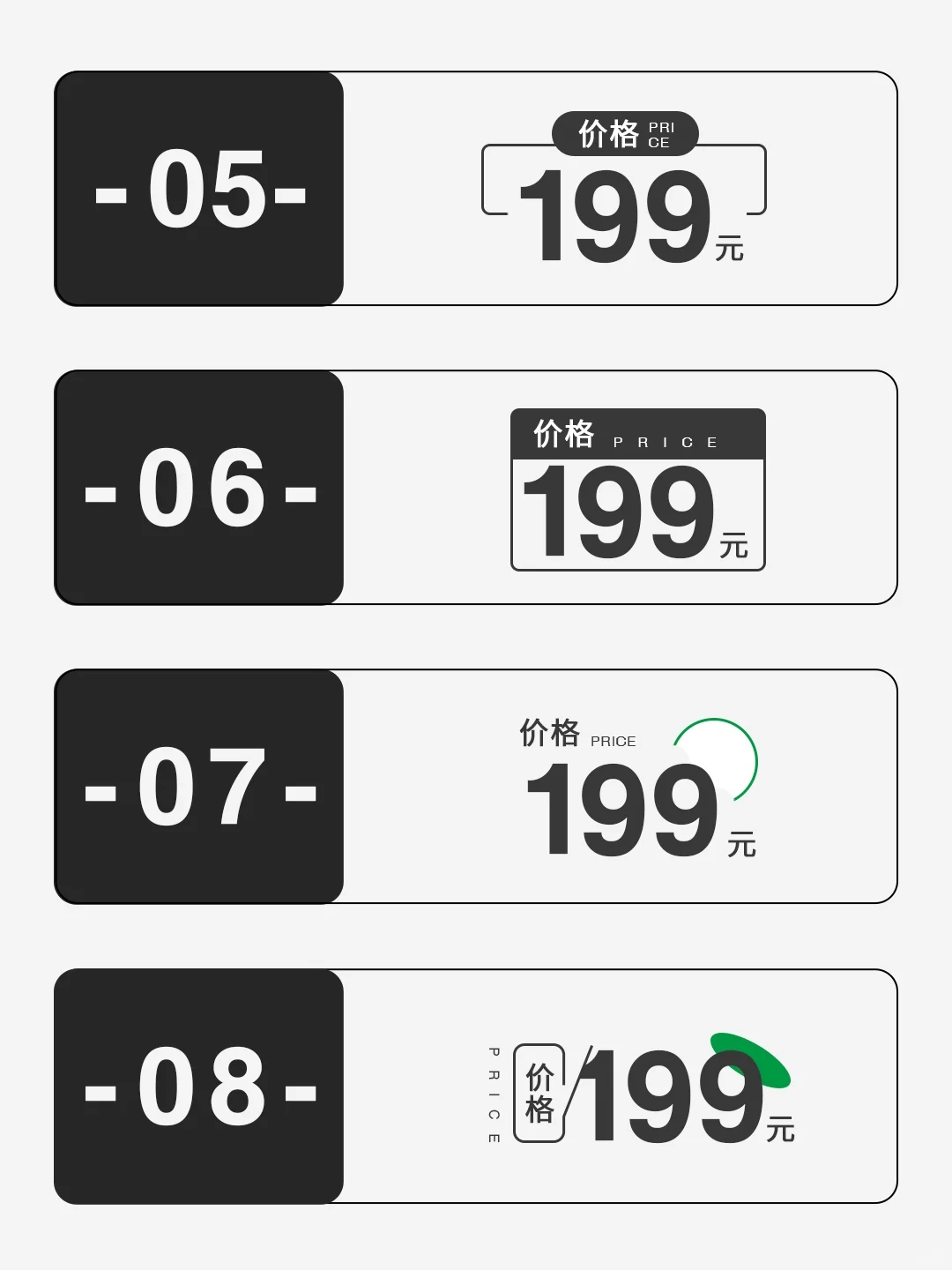 -05-

价格 PRI CE

199元

-06-

价格 PRICE

199元

-07-

价格 PRICE

199元

-08-

PRICE

价格

199元