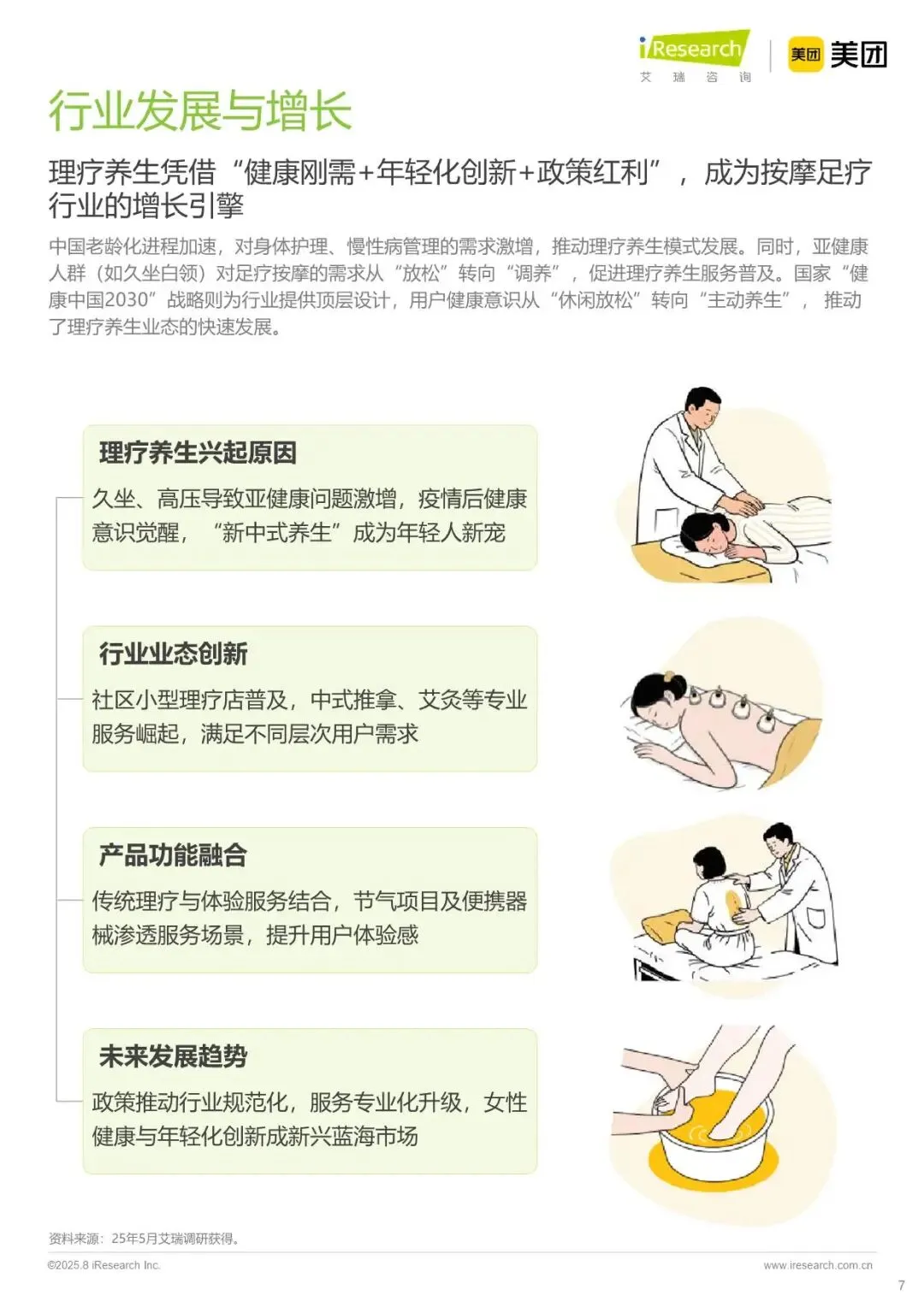 iResearch 艾瑞咨询 美团 美团

行业发展与增长

理疗养生凭借“健康刚需+年轻化创新+政策红利”，成为按摩足疗行业的增长引擎

中国老龄化进程加速，对身体护理、慢性病管理的需求激增，推动理疗养生模式发展。同时，亚健康人群（如久坐白领）对足疗按摩的需求从“放松”转向“调养”，促进理疗养生服务普及。国家“健康中国2030”战略则为行业提供顶层设计，用户健康意识从“休闲放松”转向“主动养生”，推动了理疗养生业态的快速发展。

理疗养生兴起原因

久坐、高压导致亚健康问题激增，疫情后健康意识觉醒，“新中式养生”成为年轻人新宠

行业业态创新

社区小型理疗店普及，中式推拿、艾灸等专业服务崛起，满足不同层次用户需求

产品功能融合

传统理疗与体验服务结合，节气项目及便携器械渗透服务场景，提升用户体验感

未来发展趋势

政策推动行业规范化，服务专业化升级，女性健康与年轻化创新成新兴蓝海市场

资料来源：25年5月艾瑞调研获得。

©2025.8 iResearch Inc.

www.iresearch.com.cn

7