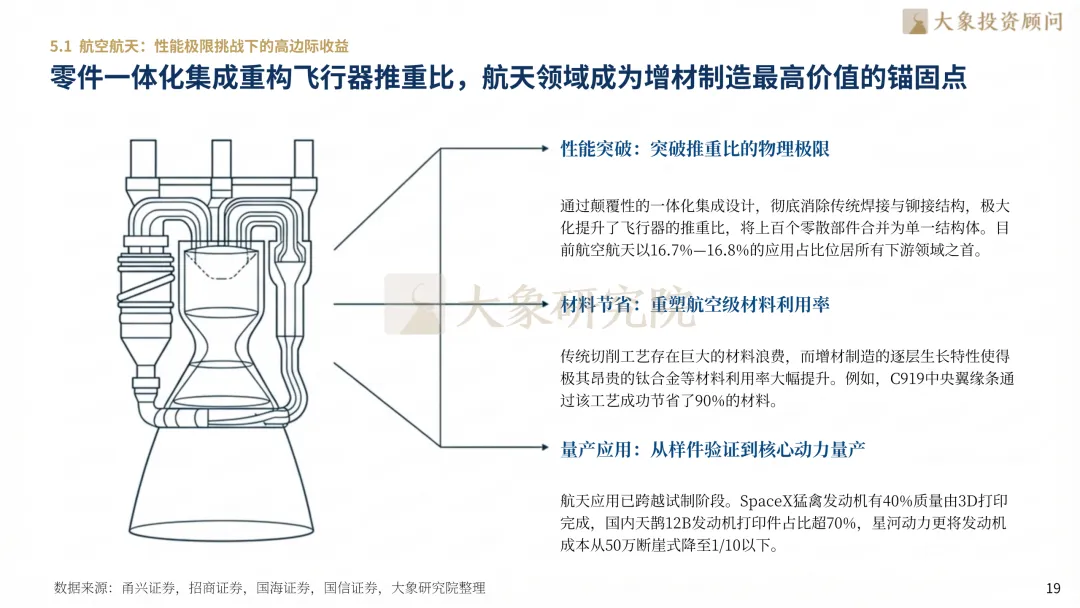 大象投资顾问

5.1 航空航天：性能极限挑战下的高边际收益

零件一体化集成重构飞行器推重比，航天领域成为增材制造最高价值的锚固点

性能突破：突破推重比的物理极限

通过颠覆性的一体化集成设计，彻底消除传统焊接与铆接结构，极大化提升了飞行器的推重比，将上百个零散部件合并为单一结构体。目前航空航天以16.7%—16.8%的应用占比位居所有下游领域之首。

大象研究院

材料节省：重塑航空级材料利用率

传统切削工艺存在巨大的材料浪费，而增材制造的逐层生长特性使得极其昂贵的钛合金等材料利用率大幅提升。例如，C919中央翼缘条通过该工艺成功节省了90%的材料。

量产应用：从样件验证到核心动力量产

航天应用已跨越试制阶段。SpaceX猛禽发动机有40%质量由3D打印完成，国内天鹊12B发动机打印件占比超70%，星河动力更将发动机成本从50万断崖式降至1/10以下。

数据来源：甬兴证券，招商证券，国海证券，国信证券，大象研究院整理

19