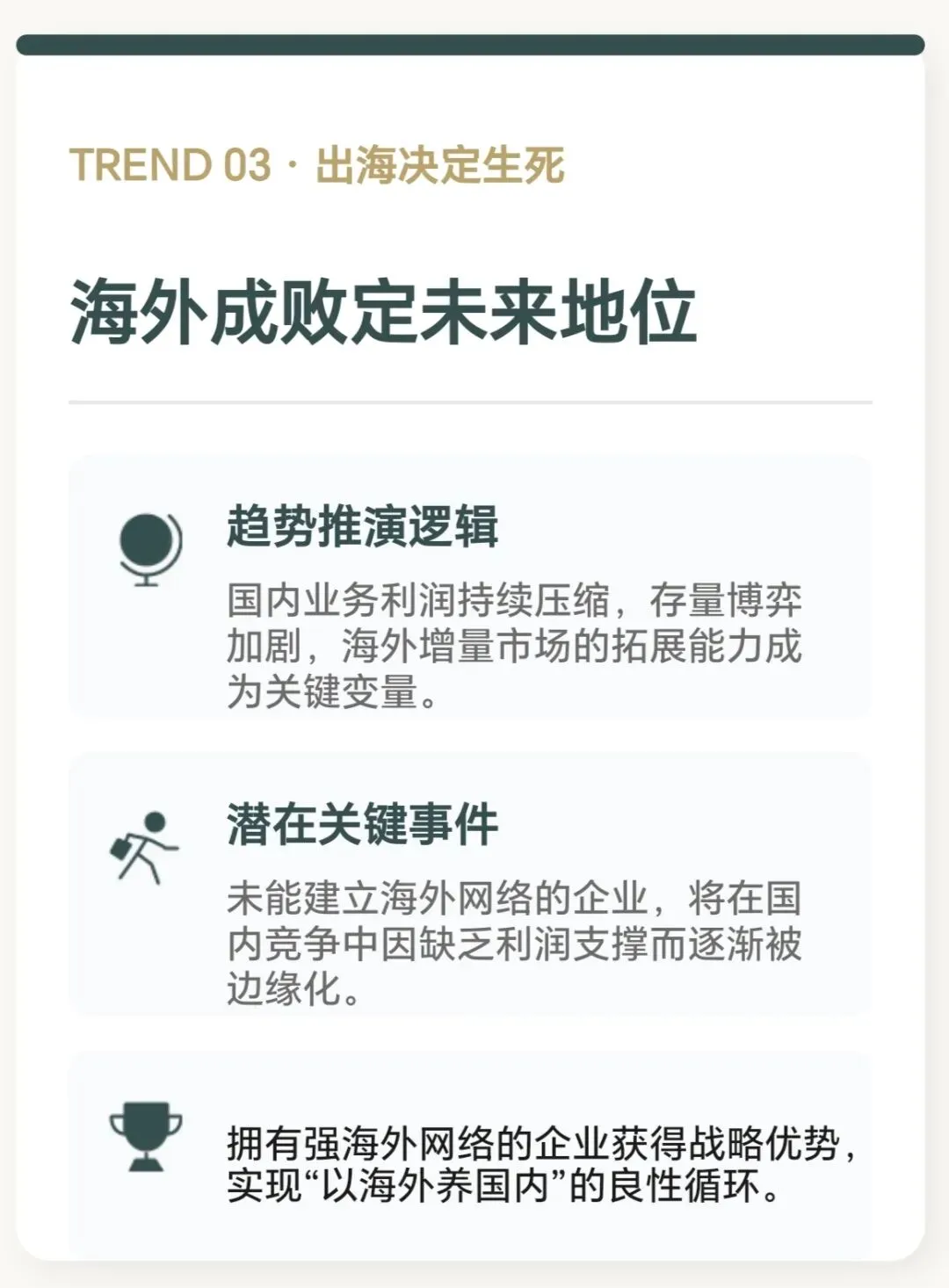 TREND 03 · 出海决定生死

海外成败定未来地位

趋势推演逻辑

国内业务利润持续压缩，存量博弈加剧，海外增量市场的拓展能力成为关键变量。

潜在关键事件

未能建立海外网络的企业，将在国内竞争中因缺乏利润支撑而逐渐被边缘化。

拥有强海外网络的企业获得战略优势，实现“以海外养国内”的良性循环。