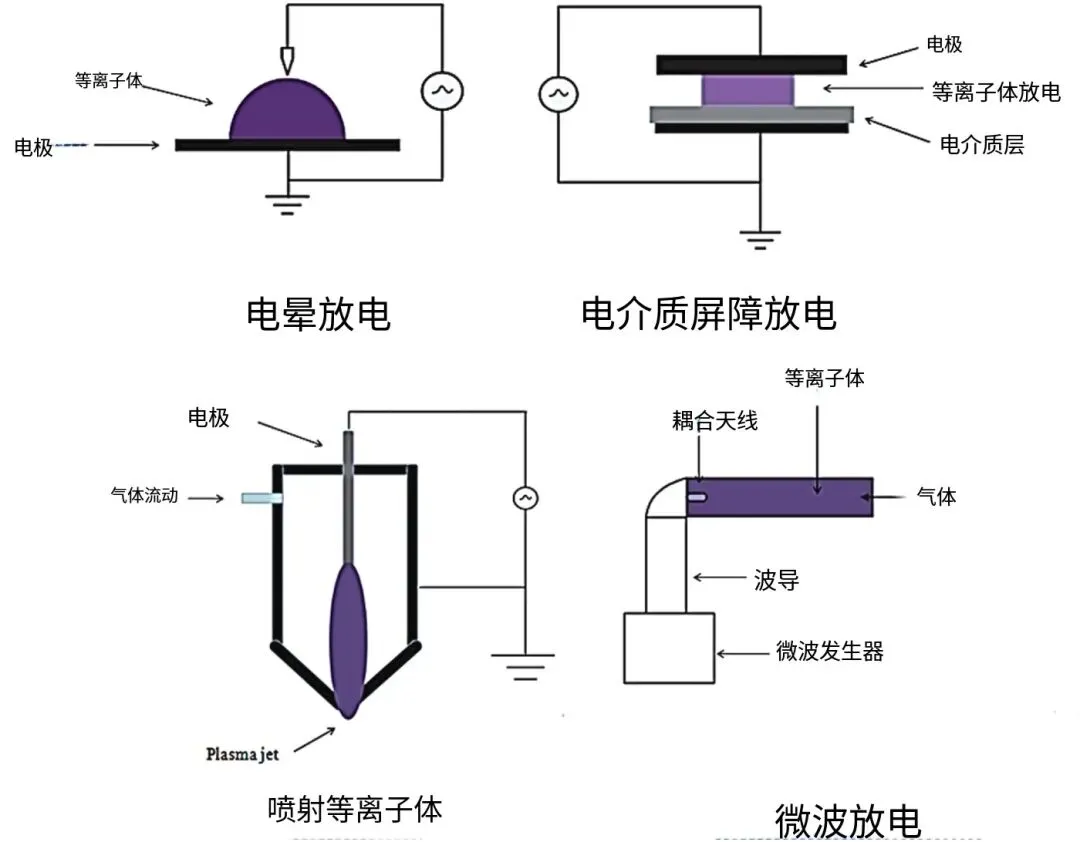 等离子体

电极

电晕放电

电极

等离子体放电

电介质层

电介质屏障放电

电极

气体流动

Plasma jet

喷射等离子体

等离子体

耦合天线

气体

波导

微波发生器

微波放电