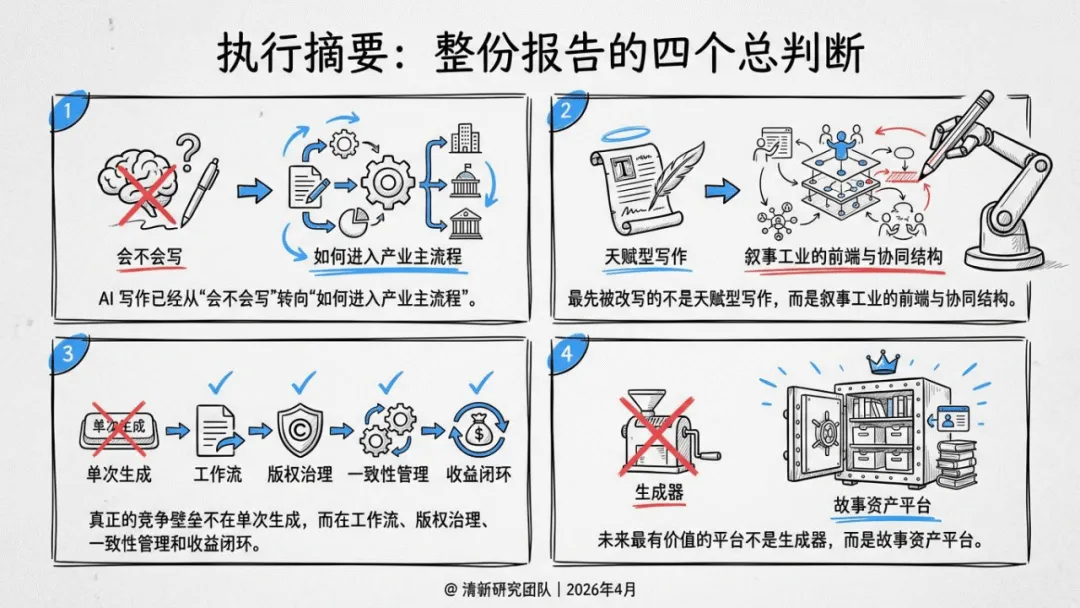 执行摘要：整份报告的四个总判断

1

会不会写

如何进入产业主流程

AI 写作已经从“会不会写”转向“如何进入产业主流程”。

2

天赋型写作

叙事工业的前端与协同结构

最先被改写的不是天赋型写作，而是叙事工业的前端与协同结构。

3

单次生成

单次生成

工作流

版权治理

一致性管理

收益闭环

真正的竞争壁垒不在单次生成，而在工作流、版权治理、一致性管理和收益闭环。

4

生成器

故事资产平台

未来最有价值的平台不是生成器，而是故事资产平台。

@ 清新研究团队 | 2026年4月