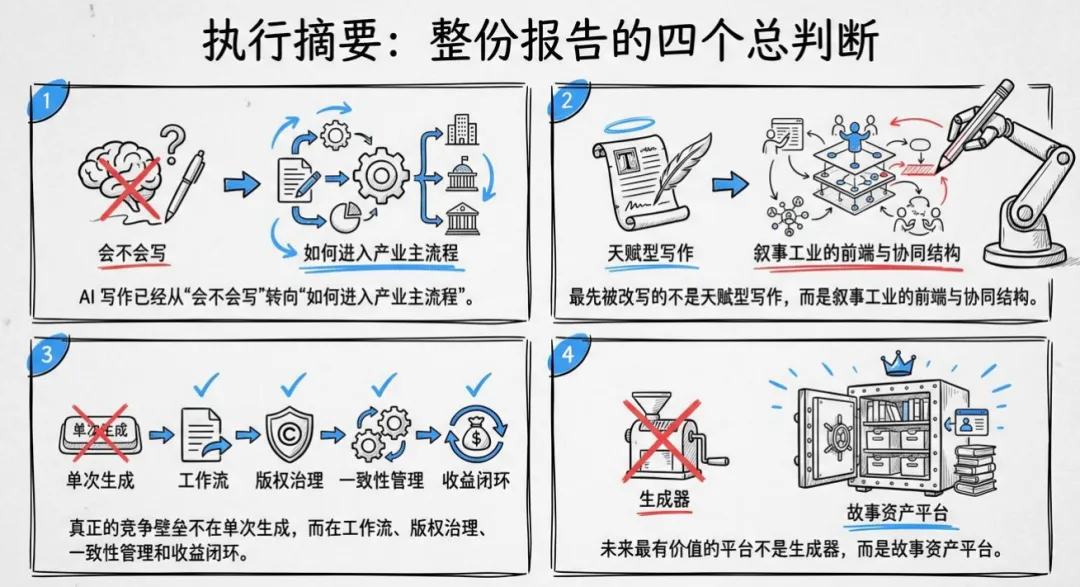 执行摘要：整份报告的四个总判断

1

会不会写

如何进入产业主流程

AI 写作已经从“会不会写”转向“如何进入产业主流程”。

2

T

天赋型写作

叙事工业的前端与协同结构

最先被改写的不是天赋型写作，而是叙事工业的前端与协同结构。

3

单次生成

单次生成

工作流

版权治理

一致性管理

收益闭环

真正的竞争壁垒不在单次生成，而在工作流、版权治理、一致性管理和收益闭环。

4

生成器

故事资产平台

未来最有价值的平台不是生成器，而是故事资产平台。