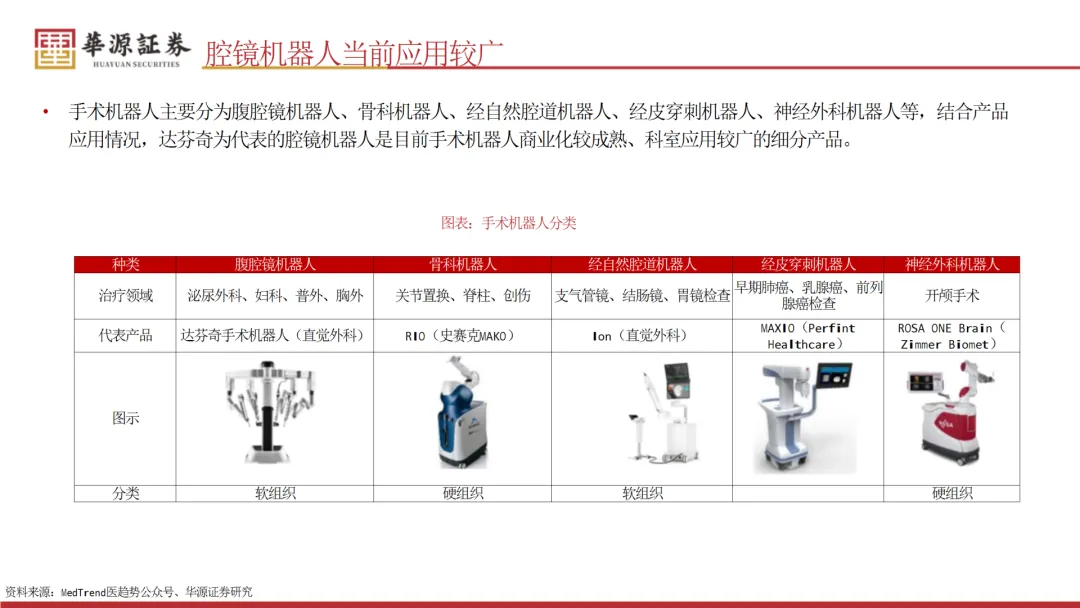 華源証券
HUAYUAN SECURITIES

腔镜机器人当前应用较广

• 手术机器人主要分为腹腔镜机器人、骨科机器人、经自然腔道机器人、经皮穿刺机器人、神经外科机器人等，结合产品应用情况，达芬奇为代表的腔镜机器人是目前手术机器人商业化较成熟、科室应用较广的细分产品。

图表：手术机器人分类

| 种类 | 腹腔镜机器人 | 骨科机器人 | 经自然腔道机器人 | 经皮穿刺机器人 | 神经外科机器人 |
|---|---|---|---|---|---|
| 治疗领域 | 泌尿外科、妇科、普外、胸外 | 关节置换、脊柱、创伤 | 支气管镜、结肠镜、胃镜检查 | 早期肺癌、乳腺癌、前列腺癌检查 | 开颅手术 |
| 代表产品 | 达芬奇手术机器人（直觉外科） | RIO（史赛克MAKO） | Ion（直觉外科） | MAXIO（Perfint Healthcare） | ROSA ONE Brain（Zimmer Biomet） |
| 图示 | | | | | |
| 分类 | 软组织 | 硬组织 | 软组织 | | 硬组织 |

资料来源：MedTrend医趋势公众号、华源证券研究