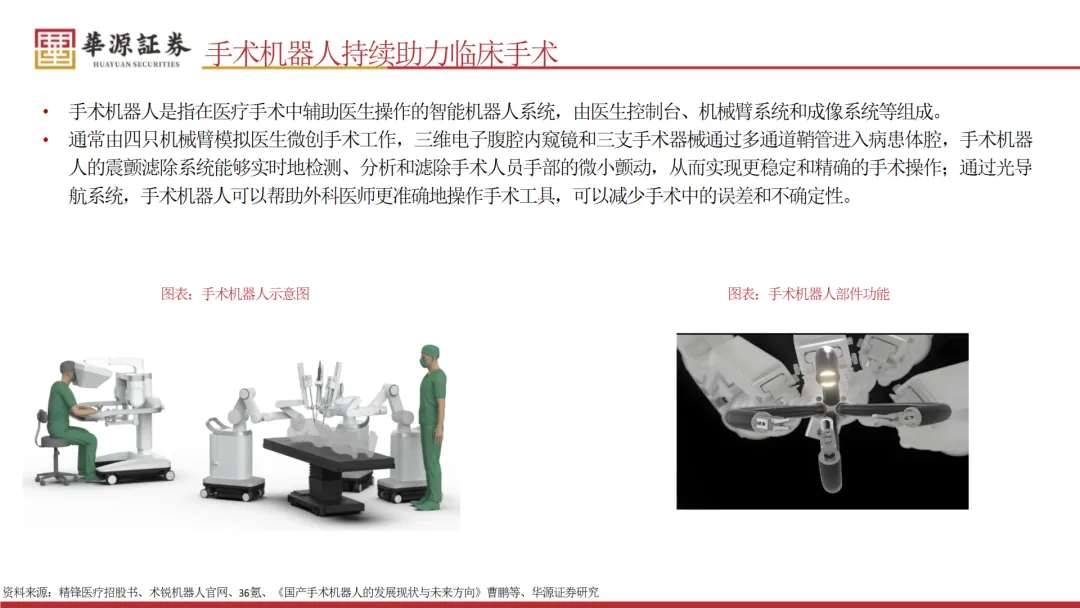 華源証券
HUAYUAN SECURITIES

手术机器人持续助力临床手术

• 手术机器人是指在医疗手术中辅助医生操作的智能机器人系统，由医生控制台、机械臂系统和成像系统等组成。
• 通常由四只机械臂模拟医生微创手术工作，三维电子腹腔内窥镜和三支手术器械通过多通道鞘管进入病患体腔，手术机器人的震颤滤除系统能够实时地检测、分析和滤除手术人员手部的微小颤动，从而实现更稳定和精确的手术操作；通过光导航系统，手术机器人可以帮助外科医师更准确地操作手术工具，可以减少手术中的误差和不确定性。

图表：手术机器人示意图

图表：手术机器人部件功能

资料来源：精锋医疗招股书、术锐机器人官网、36氪、《国产手术机器人的发展现状与未来方向》曹鹏等、华源证券研究