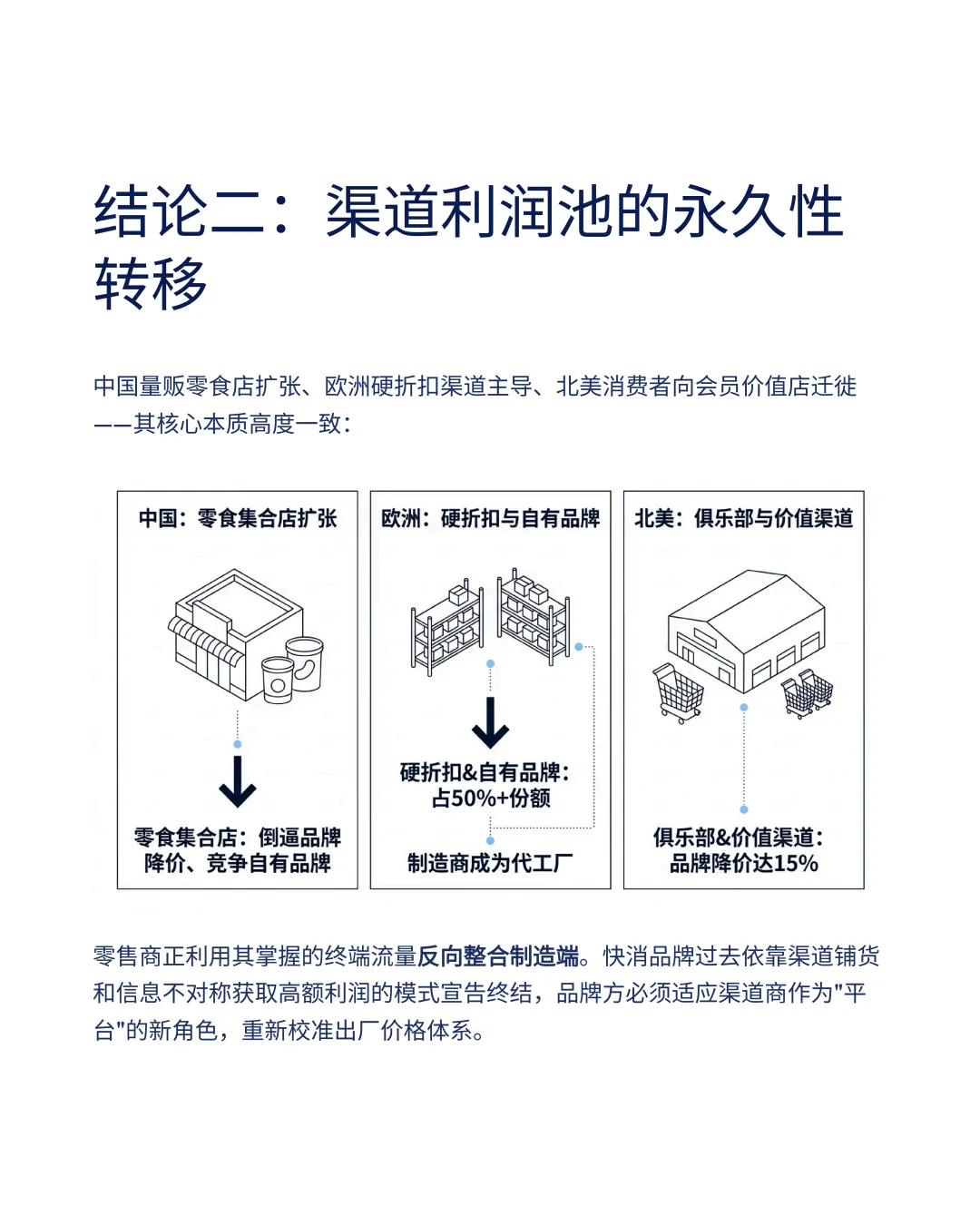 结论二：渠道利润池的永久性转移

中国量贩零食店扩张、欧洲硬折扣渠道主导、北美消费者向会员价值店迁徙——其核心本质高度一致：

中国：零食集合店扩张

零食集合店：倒逼品牌降价、竞争自有品牌

欧洲：硬折扣与自有品牌

硬折扣&自有品牌：占50%+份额

制造商成为代工厂

北美：俱乐部与价值渠道

俱乐部&价值渠道：品牌降价达15%

零售商正利用其掌握的终端流量反向整合制造端。快消品牌过去依靠渠道铺货和信息不对称获取高额利润的模式宣告终结，品牌方必须适应渠道商作为"平台"的新角色，重新校准出厂价格体系。