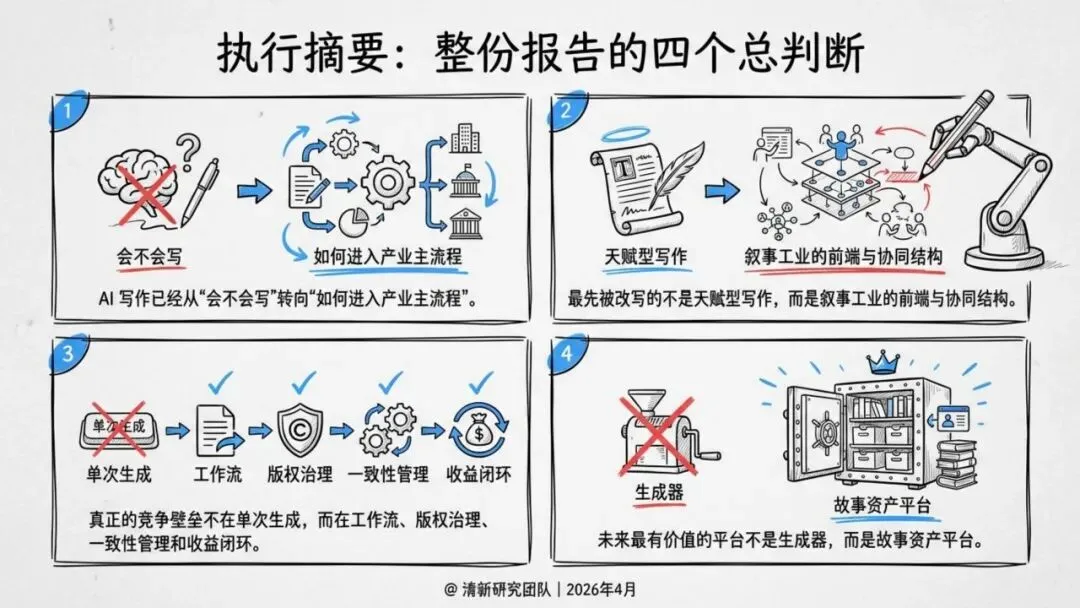 执行摘要：整份报告的四个总判断

1

会不会写

如何进入产业主流程

AI 写作已经从“会不会写”转向“如何进入产业主流程”。

2

天赋型写作

叙事工业的前端与协同结构

最先被改写的不是天赋型写作，而是叙事工业的前端与协同结构。

3

单次生成

单次生成

工作流

版权治理

一致性管理

收益闭环

真正的竞争壁垒不在单次生成，而在工作流、版权治理、一致性管理和收益闭环。

4

生成器

故事资产平台

未来最有价值的平台不是生成器，而是故事资产平台。

@ 清新研究团队 | 2026年4月