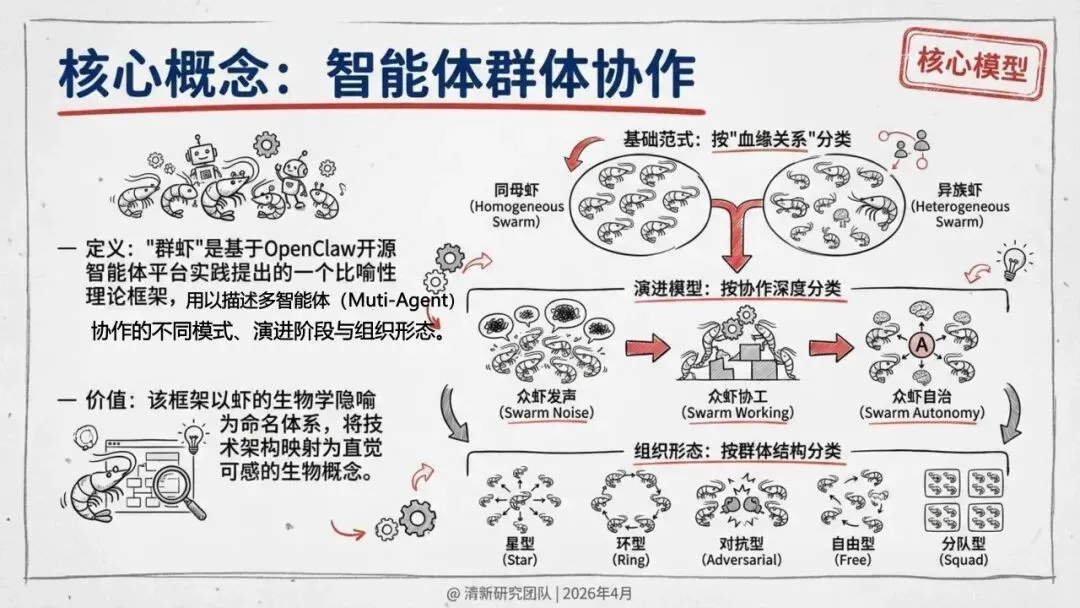 核心概念：智能体群体协作

核心模型

— 定义："群虾"是基于OpenClaw开源智能体平台实践提出的一个比喻性理论框架，用以描述多智能体（Muti-Agent）协作的不同模式、演进阶段与组织形态。

— 价值：该框架以虾的生物学隐喻为命名体系，将技术架构映射为直觉可感的生物概念。

基础范式：按"血缘关系"分类

同母虾 (Homogeneous Swarm)

异族虾 (Heterogeneous Swarm)

演进模型：按协作深度分类

众虾发声 (Swarm Noise)

众虾协工 (Swarm Working)

A

众虾自治 (Swarm Autonomy)

组织形态：按群体结构分类

星型 (Star)

环型 (Ring)

对抗型 (Adversarial)

自由型 (Free)

分队型 (Squad)

@ 清新研究团队 | 2026年4月