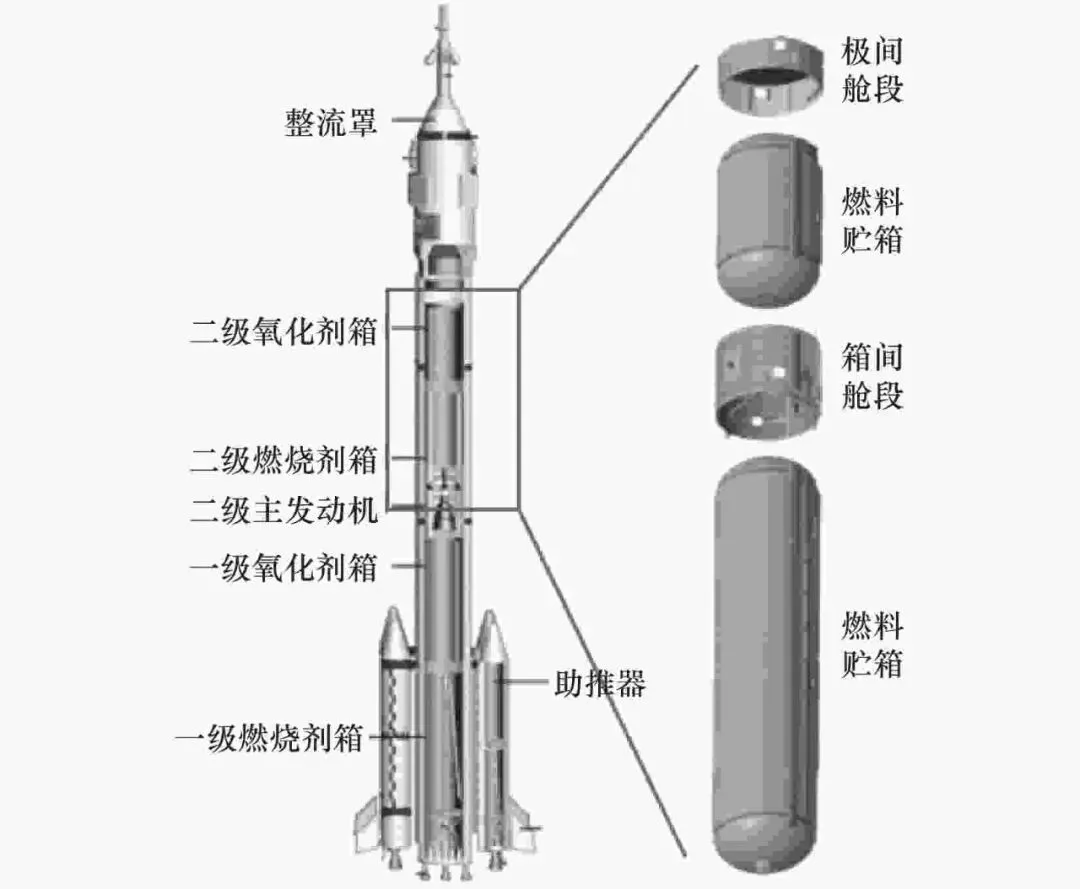 整流罩
二级氧化剂箱
二级燃烧剂箱
二级主发动机
一级氧化剂箱
助推器
一级燃烧剂箱
极间舱段
燃料贮箱
箱间舱段
燃料贮箱