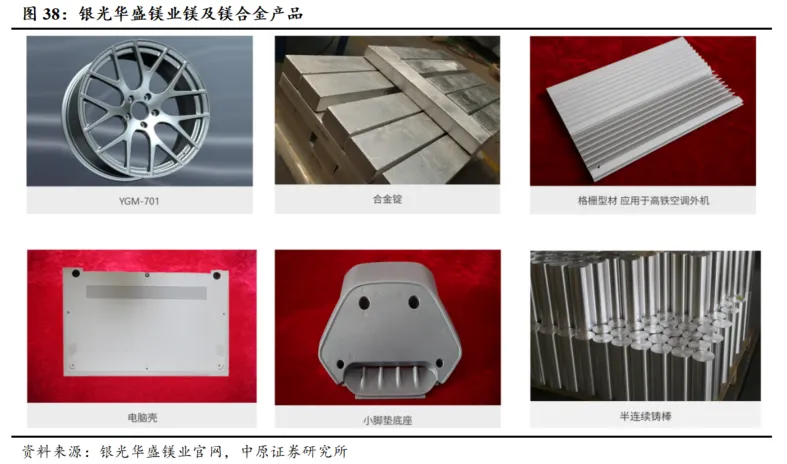 图 38：银光华盛镁业镁及镁合金产品

YGM-701

合金锭

格栅型材 应用于高铁空调外机

电脑壳

小脚垫底座

半连续铸棒

资料来源：银光华盛镁业官网，中原证券研究所