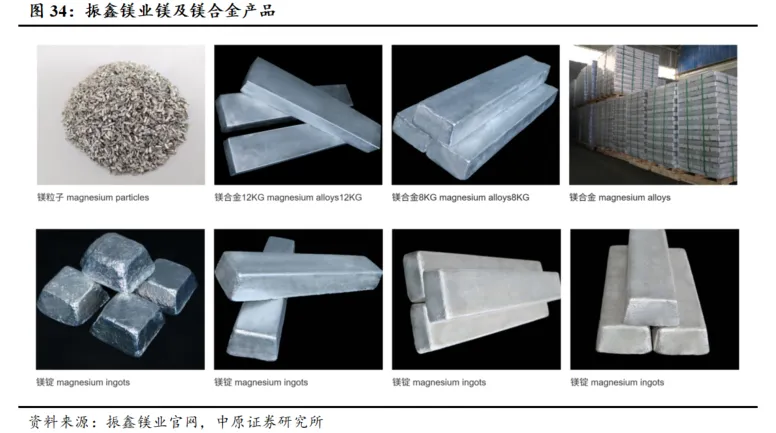 图 34：振鑫镁业镁及镁合金产品

镁粒子 magnesium particles

镁合金12KG magnesium alloys12KG

镁合金8KG magnesium alloys8KG

镁合金 magnesium alloys

镁锭 magnesium ingots

镁锭 magnesium ingots

镁锭 magnesium ingots

镁锭 magnesium ingots

资料来源：振鑫镁业官网，中原证券研究所