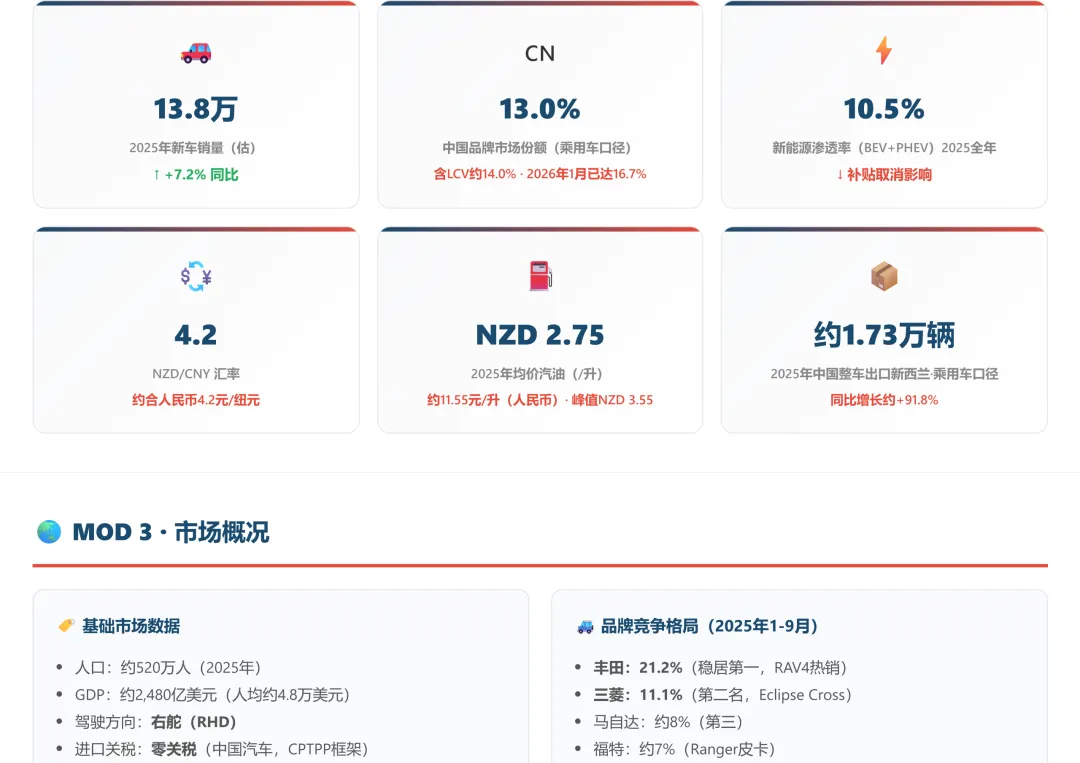 13.8万

2025年新车销量（估）

↑ +7.2% 同比

CN

13.0%

中国品牌市场份额（乘用车口径）

含LCV约14.0% · 2026年1月已达16.7%

10.5%

新能源渗透率（BEV+PHEV）2025全年

↓ 补贴取消影响

4.2

NZD/CNY 汇率

约合人民币4.2元/纽元

NZD 2.75

2025年均价汽油（/升）

约11.55元/升（人民币）· 峰值NZD 3.55

约1.73万辆

2025年中国整车出口新西兰·乘用车口径

同比增长约+91.8%

MOD 3 · 市场概况

基础市场数据

• 人口：约520万人（2025年）
• GDP：约2,480亿美元（人均约4.8万美元）
• 驾驶方向：右舵（RHD）
• 进口关税：零关税（中国汽车，CPTPP框架）

品牌竞争格局（2025年1-9月）

• 丰田：21.2%（稳居第一，RAV4热销）
• 三菱：11.1%（第二名，Eclipse Cross）
• 马自达：约8%（第三）
• 福特：约7%（Ranger皮卡）