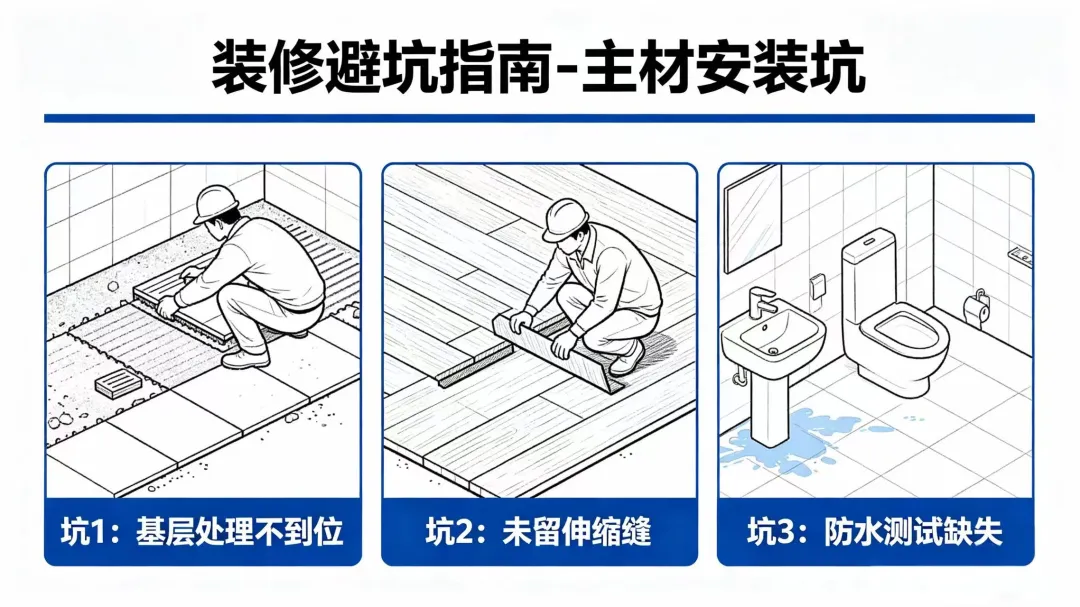 装修避坑指南-主材安装坑

坑1：基层处理不到位

坑2：未留伸缩缝

坑3：防水测试缺失