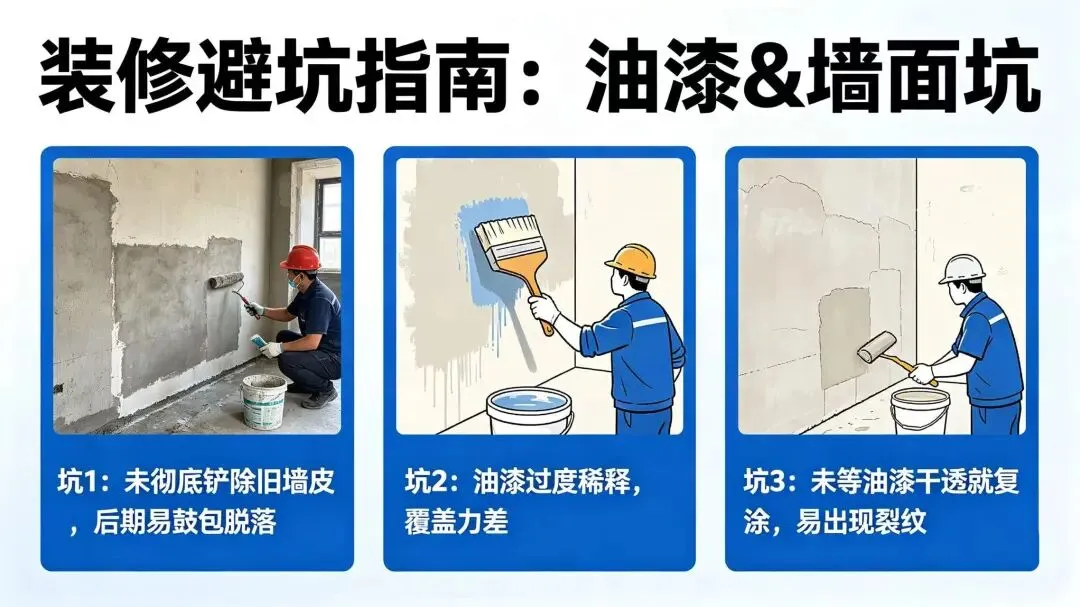 装修避坑指南：油漆&墙面坑

坑1：未彻底铲除旧墙皮，后期易鼓包脱落

坑2：油漆过度稀释，覆盖力差

坑3：未等油漆干透就复涂，易出现裂纹