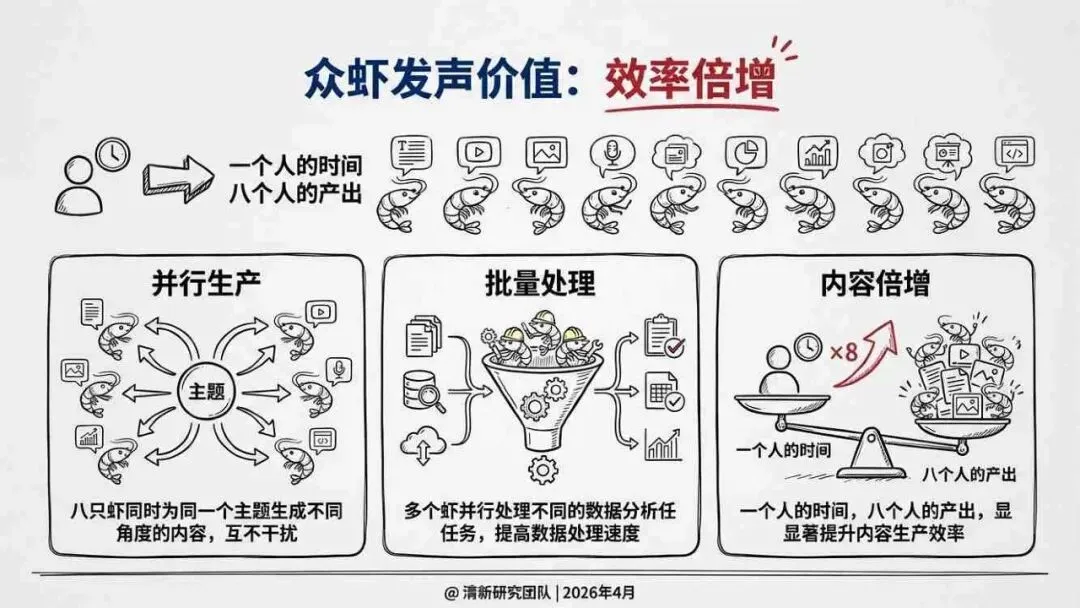 众虾发声价值：效率倍增

一个人的时间
八个人的产出

并行生产

主题

八只虾同时为同一个主题生成不同角度的内容，互不干扰

批量处理

多个虾并行处理不同的数据分析任任务，提高数据处理速度

内容倍增

×8

一个人的时间

八个人的产出

一个人的时间，八个人的产出，显显著提升内容生产效率

@ 清新研究团队 | 2026年4月