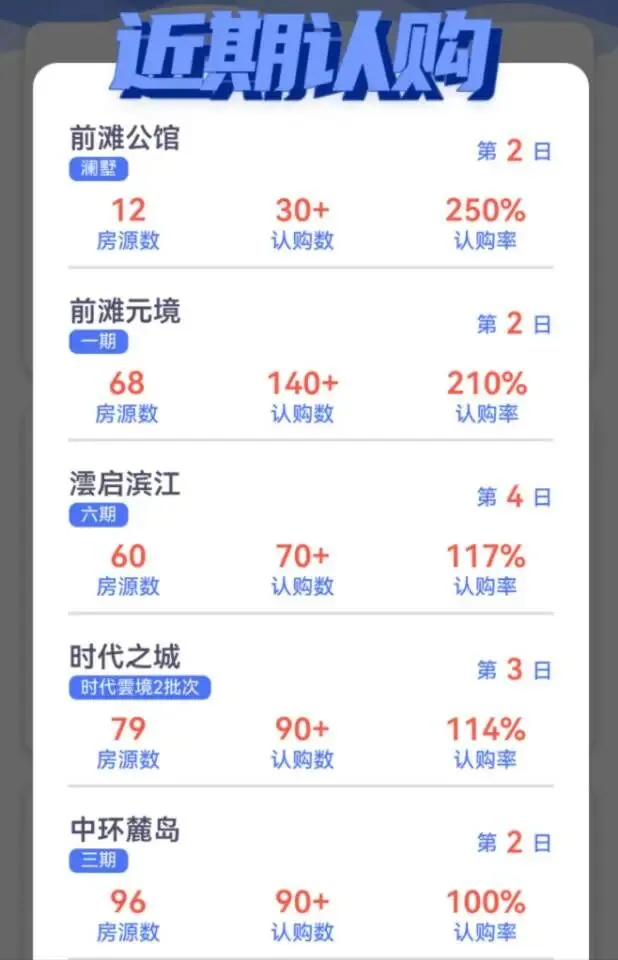 近期认购

前滩公馆
澜墅
第2日
12
房源数
30+
认购数
250%
认购率

前滩元境
一期
第2日
68
房源数
140+
认购数
210%
认购率

澐启滨江
六期
第4日
60
房源数
70+
认购数
117%
认购率

时代之城
时代雲境2批次
第3日
79
房源数
90+
认购数
114%
认购率

中环麓岛
三期
第2日
96
房源数
90+
认购数
100%
认购率