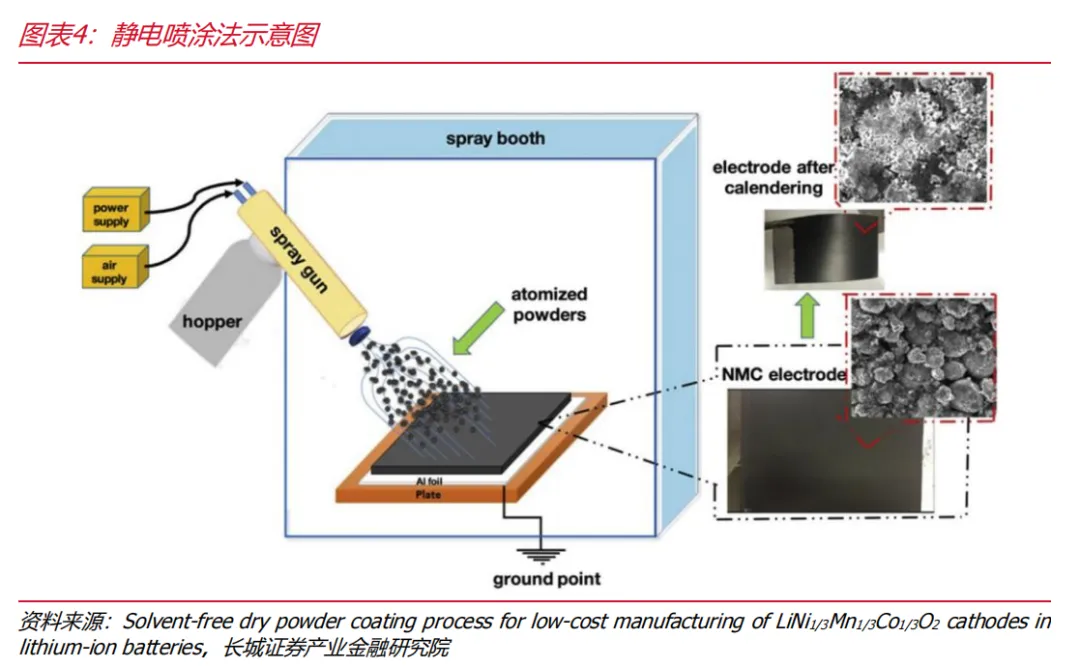 图表4：静电喷涂法示意图

spray booth

power supply

air supply

spray gun

hopper

atomized powders

Al foil

Plate

ground point

electrode after calendering

NMC electrode

资料来源：Solvent-free dry powder coating process for low-cost manufacturing of $LiNi_{1/3}Mn_{1/3}Co_{1/3}O_2$ cathodes in lithium-ion batteries，长城证券产业金融研究院