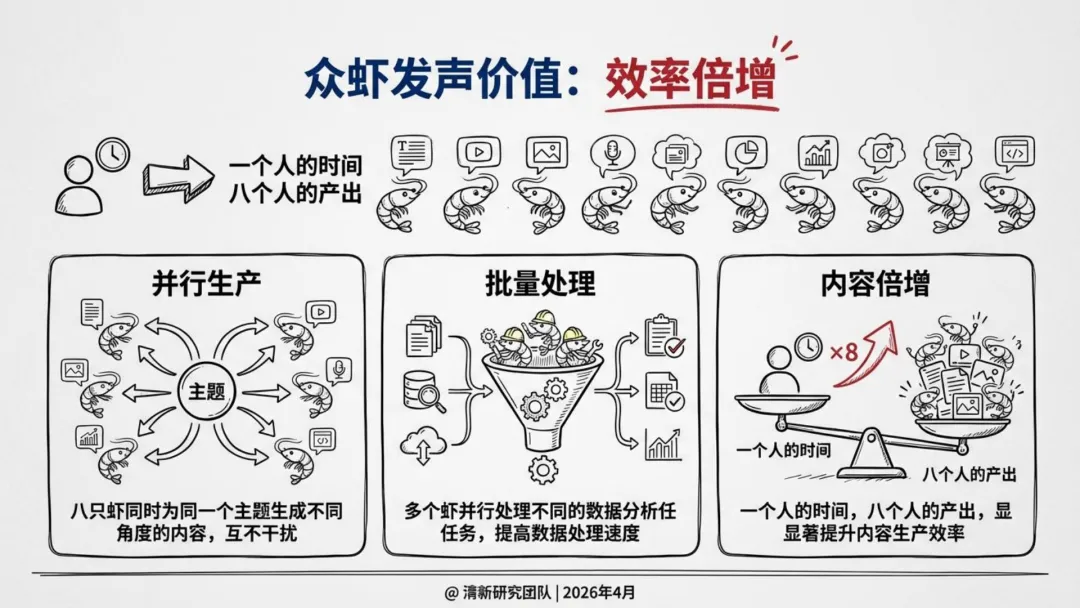 众虾发声价值：效率倍增

一个人的时间
八个人的产出

并行生产

主题

八只虾同时为同一个主题生成不同角度的内容，互不干扰

批量处理

多个虾并行处理不同的数据分析任任务，提高数据处理速度

内容倍增

×8

一个人的时间

八个人的产出

一个人的时间，八个人的产出，显显著提升内容生产效率

@ 清新研究团队 | 2026年4月