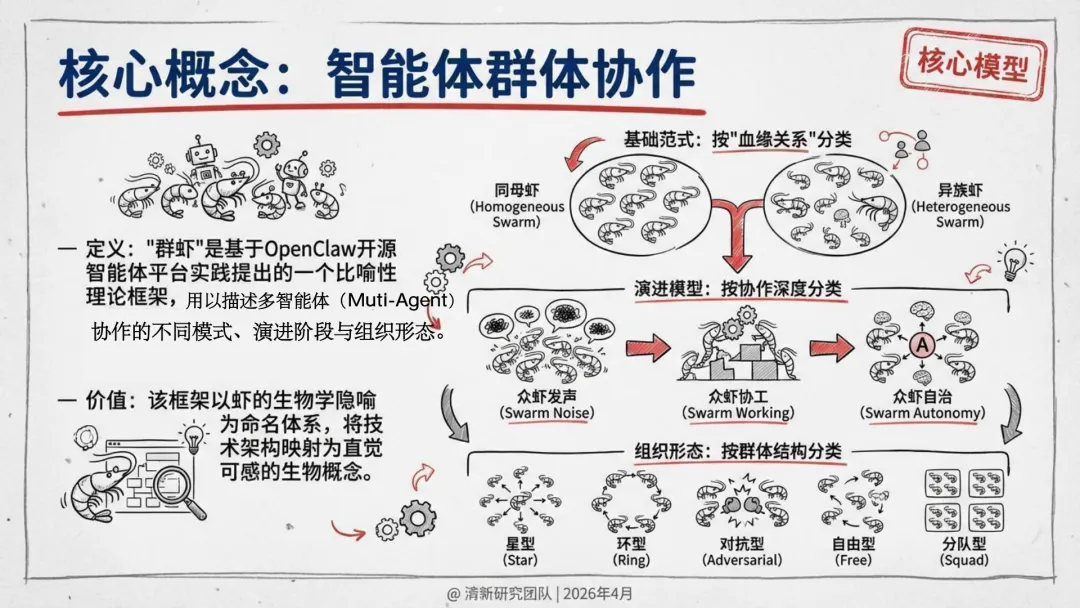 核心概念：智能体群体协作

核心模型

— 定义："群虾"是基于OpenClaw开源智能体平台实践提出的一个比喻性理论框架，用以描述多智能体（Muti-Agent）协作的不同模式、演进阶段与组织形态。

— 价值：该框架以虾的生物学隐喻为命名体系，将技术架构映射为直觉可感的生物概念。

基础范式：按"血缘关系"分类

同母虾
(Homogeneous Swarm)

异族虾
(Heterogeneous Swarm)

演进模型：按协作深度分类

众虾发声
(Swarm Noise)

众虾协工
(Swarm Working)

A

众虾自治
(Swarm Autonomy)

组织形态：按群体结构分类

星型
(Star)

环型
(Ring)

对抗型
(Adversarial)

自由型
(Free)

分队型
(Squad)

@ 清新研究团队 | 2026年4月