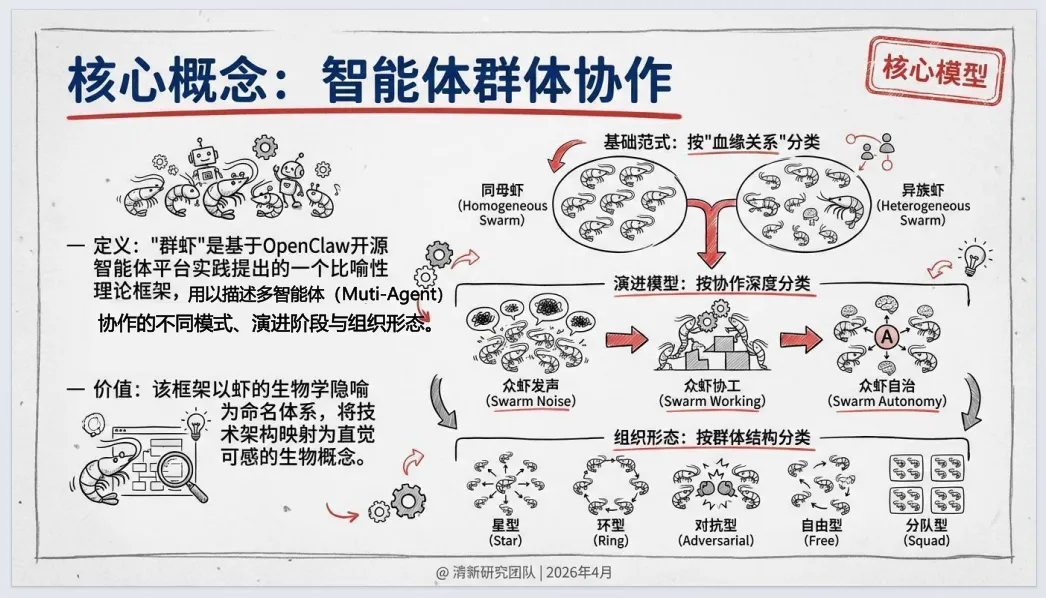 核心概念：智能体群体协作

核心模型

— 定义："群虾"是基于OpenClaw开源智能体平台实践提出的一个比喻性理论框架，用以描述多智能体（Muti-Agent）协作的不同模式、演进阶段与组织形态。

— 价值：该框架以虾的生物学隐喻为命名体系，将技术架构映射为直觉可感的生物概念。

基础范式：按"血缘关系"分类

同母虾
(Homogeneous Swarm)

异族虾
(Heterogeneous Swarm)

演进模型：按协作深度分类

众虾发声
(Swarm Noise)

众虾协工
(Swarm Working)

A

众虾自治
(Swarm Autonomy)

组织形态：按群体结构分类

星型
(Star)

环型
(Ring)

对抗型
(Adversarial)

自由型
(Free)

分队型
(Squad)

@ 清新研究团队 | 2026年4月