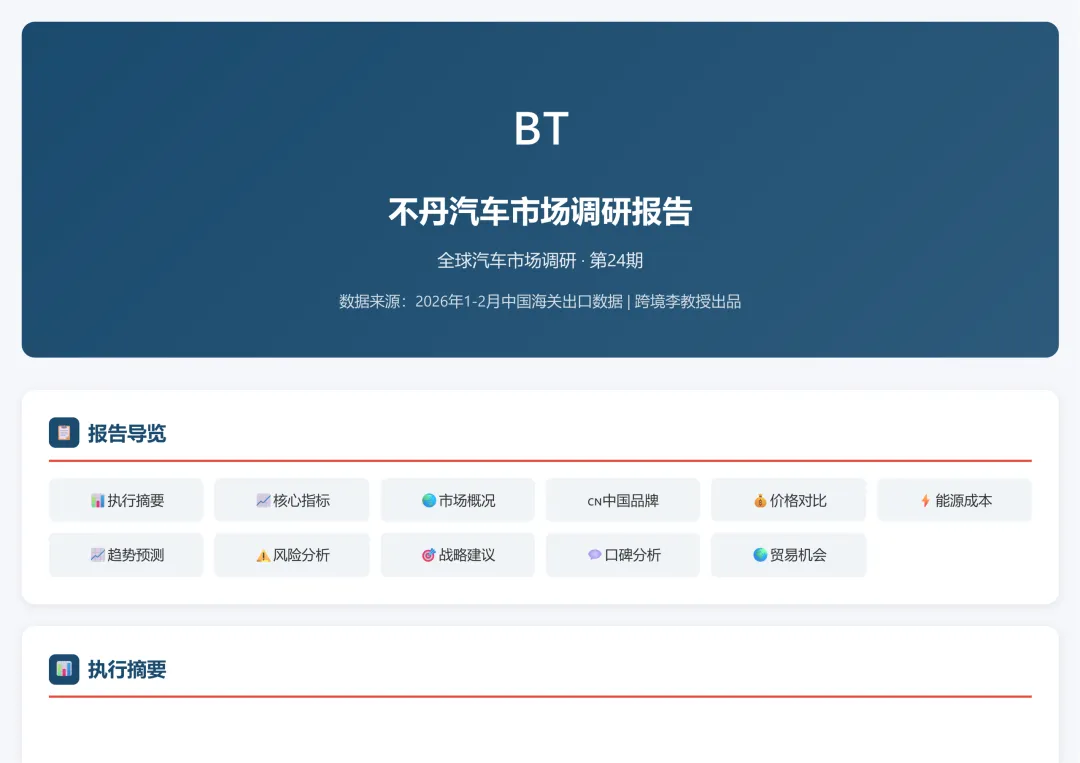 BT

不丹汽车市场调研报告

全球汽车市场调研 · 第24期

数据来源：2026年1-2月中国海关出口数据 | 跨境李教授出品

报告导览

执行摘要 核心指标 市场概况 CN中国品牌 价格对比 能源成本

趋势预测 风险分析 战略建议 口碑分析 贸易机会

执行摘要