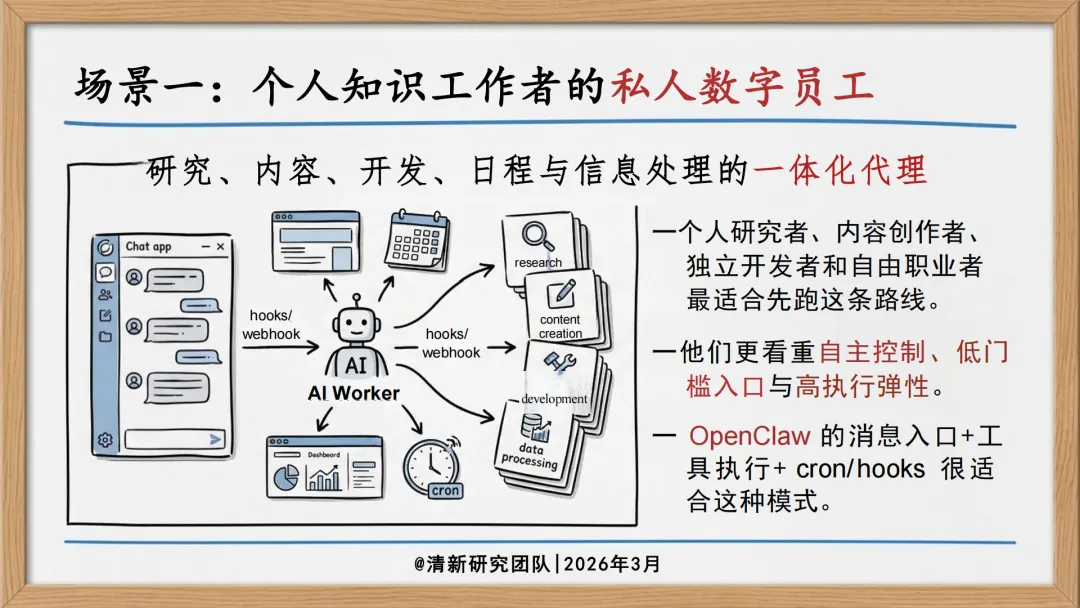 场景一：个人知识工作者的私人数字员工

研究、内容、开发、日程与信息处理的一体化代理

Chat app

hooks/ webhook

AI

AI Worker

hooks/ webhook

research

content creation

development

data processing

Dashboard

cron

一个人研究者、内容创作者、独立开发者和自由职业者最适合先跑这条路线。

一他们更看重自主控制、低门槛入口与高执行弹性。

一 OpenClaw 的消息入口+工具执行+ cron/hooks 很适合这种模式。

@清新研究团队 | 2026年3月