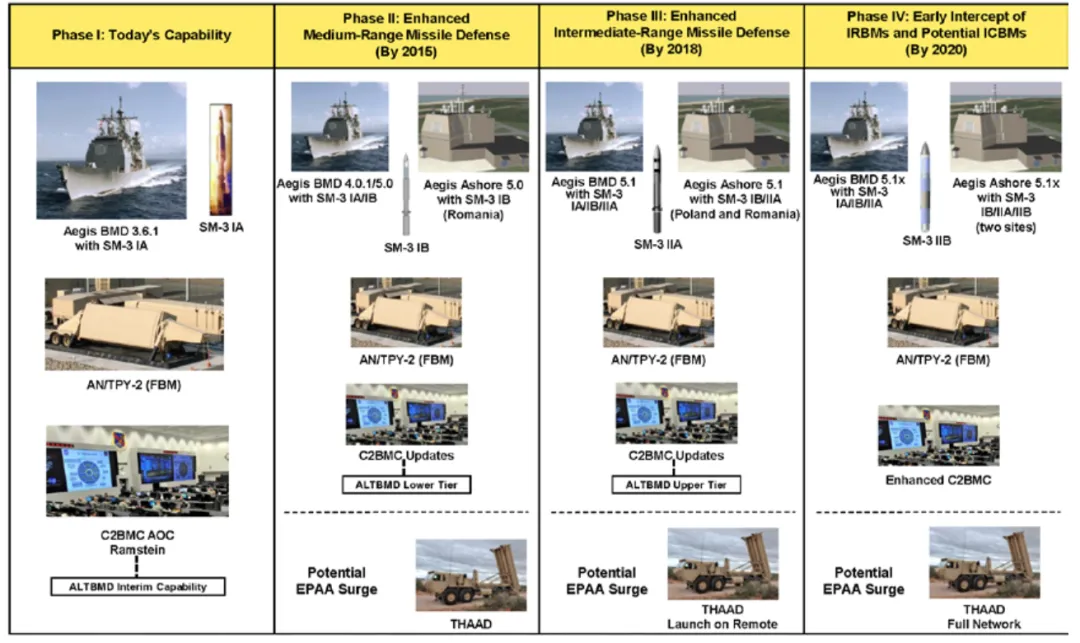 Phase I: Today's Capability

Aegis BMD 3.6.1 with SM-3 IA

SM-3 IA

AN/TPY-2 (FBM)

C2BMC AOC Ramstein

ALTBMD Interim Capability

Phase II: Enhanced Medium-Range Missile Defense (By 2015)

Aegis BMD 4.0.1/5.0 with SM-3 IA/IB

Aegis Ashore 5.0 with SM-3 IB (Romania)

SM-3 IB

AN/TPY-2 (FBM)

C2BMC Updates

ALTBMD Lower Tier

Potential EPAA Surge

THAAD

Phase III: Enhanced Intermediate-Range Missile Defense (By 2018)

Aegis BMD 5.1 with SM-3 IA/IB/IIA

Aegis Ashore 5.1 with SM-3 IB/IIA (Poland and Romania)

SM-3 IIA

AN/TPY-2 (FBM)

C2BMC Updates

ALTBMD Upper Tier

Potential EPAA Surge

THAAD Launch on Remote

Phase IV: Early Intercept of IRBMs and Potential ICBMs (By 2020)

Aegis BMD 5.1x with SM-3 IA/IB/IIA

Aegis Ashore 5.1x with SM-3 IB/IIA/IIB (two sites)

SM-3 IIB

AN/TPY-2 (FBM)

Enhanced C2BMC

Potential EPAA Surge

THAAD Full Network