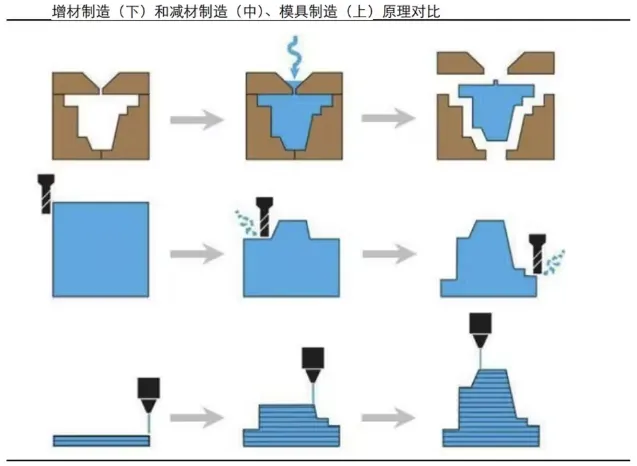 增材制造（下）和减材制造（中）、模具制造（上）原理对比