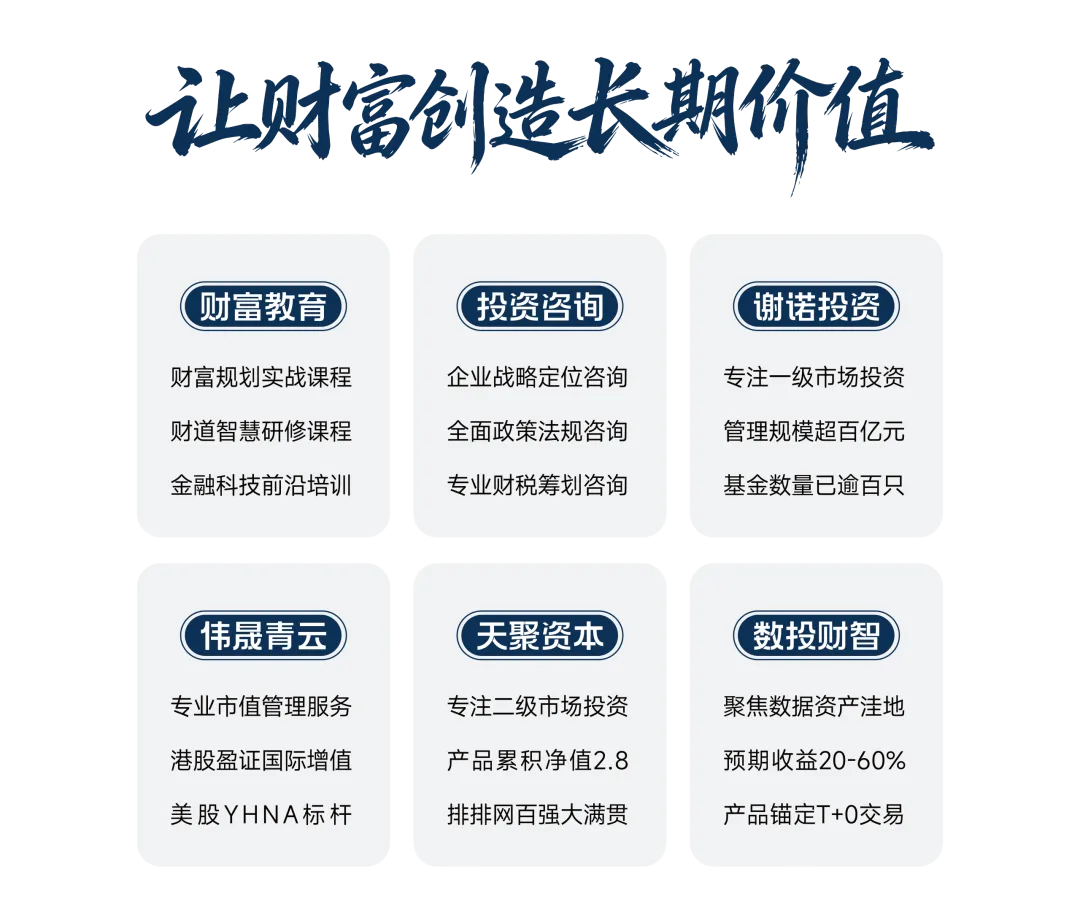 让财富创造长期价值

财富教育

财富规划实战课程

财道智慧研修课程

金融科技前沿培训

投资咨询

企业战略定位咨询

全面政策法规咨询

专业财税筹划咨询

谢诺投资

专注一级市场投资

管理规模超百亿元

基金数量已逾百只

伟晟青云

专业市值管理服务

港股盈证国际增值

美股YHNA标杆

天聚资本

专注二级市场投资

产品累积净值2.8

排排网百强大满贯

数投财智

聚焦数据资产洼地

预期收益20-60%

产品锚定T+0交易