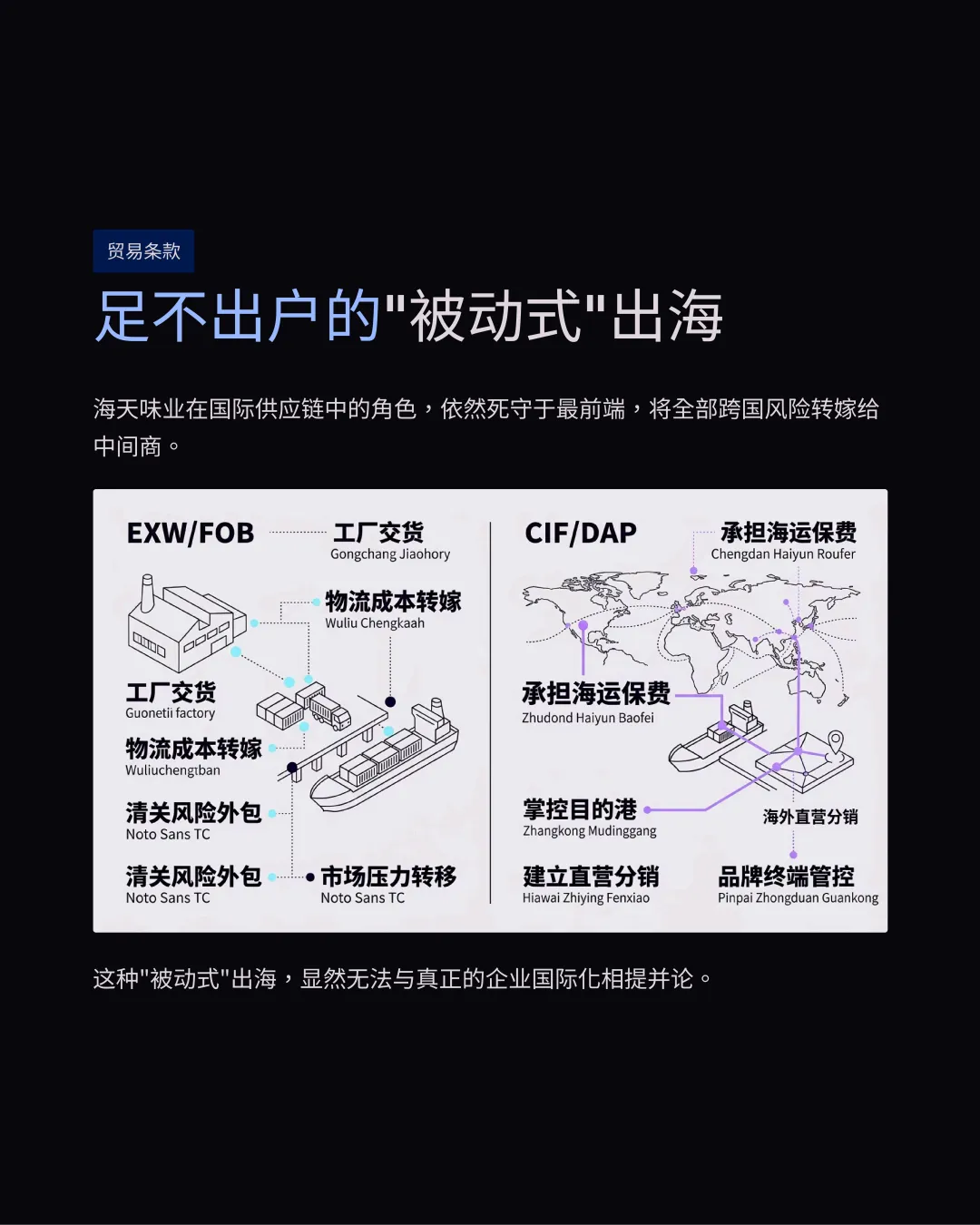 贸易条款

足不出户的"被动式"出海

海天味业在国际供应链中的角色，依然死守于最前端，将全部跨国风险转嫁给中间商。

EXW/FOB

工厂交货
Gongchang Jiaohory

物流成本转嫁
Wuliu Chengkaah

工厂交货
Guonetii factory

物流成本转嫁
Wuliuchengtban

清关风险外包
Noto Sans TC

清关风险外包
Noto Sans TC

市场压力转移
Noto Sans TC

CIF/DAP

承担海运保费
Chengdan Haiyun Roufer

承担海运保费
Zhudond Haiyun Baofei

掌控目的港
Zhangkong Mudinggang

海外直营分销

建立直营分销
Hiawai Zhiying Fenxiao

品牌终端管控
Pinpai Zhongduan Guankong

这种"被动式"出海，显然无法与真正的企业国际化相提并论。