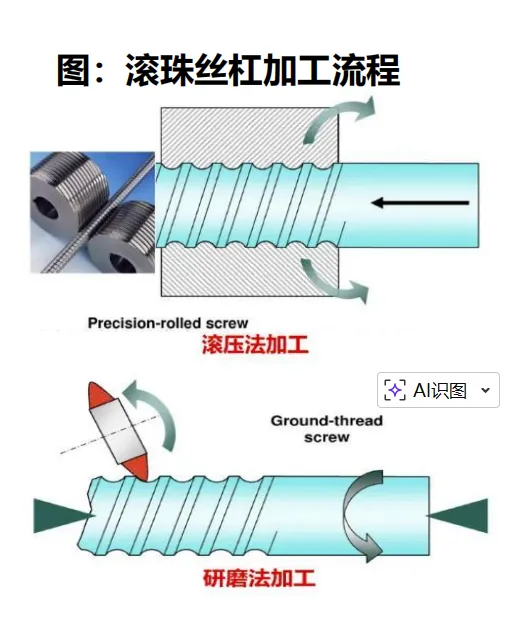 图：滚珠丝杠加工流程

Precision-rolled screw
滚压法加工

AI识图

Ground-thread screw

研磨法加工