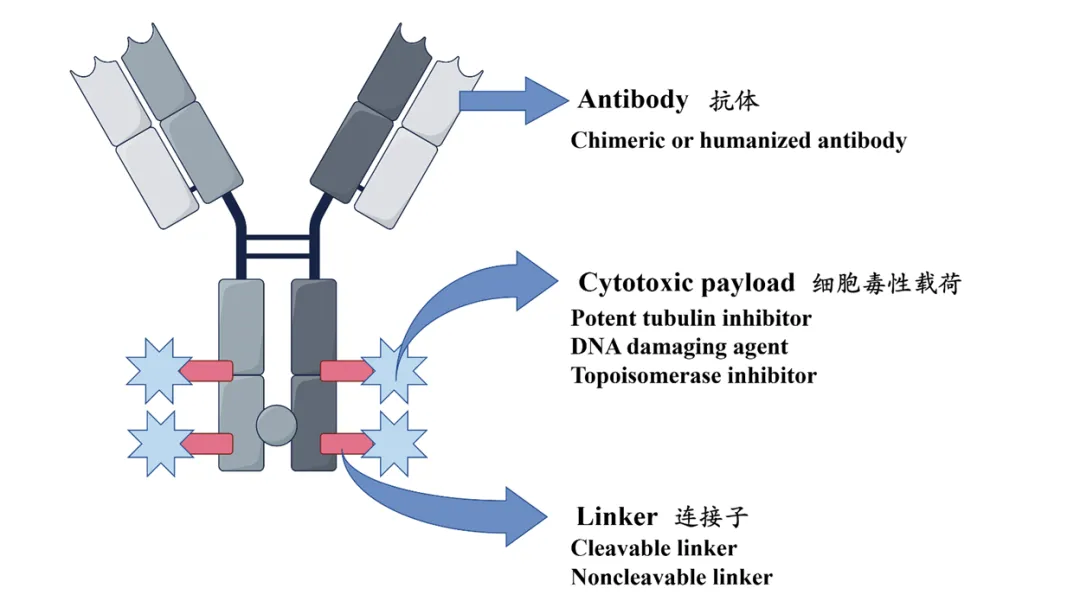 Antibody 抗体
Chimeric or humanized antibody

Cytotoxic payload 细胞毒性载荷
Potent tubulin inhibitor
DNA damaging agent
Topoisomerase inhibitor

Linker 连接子
Cleavable linker
Noncleavable linker