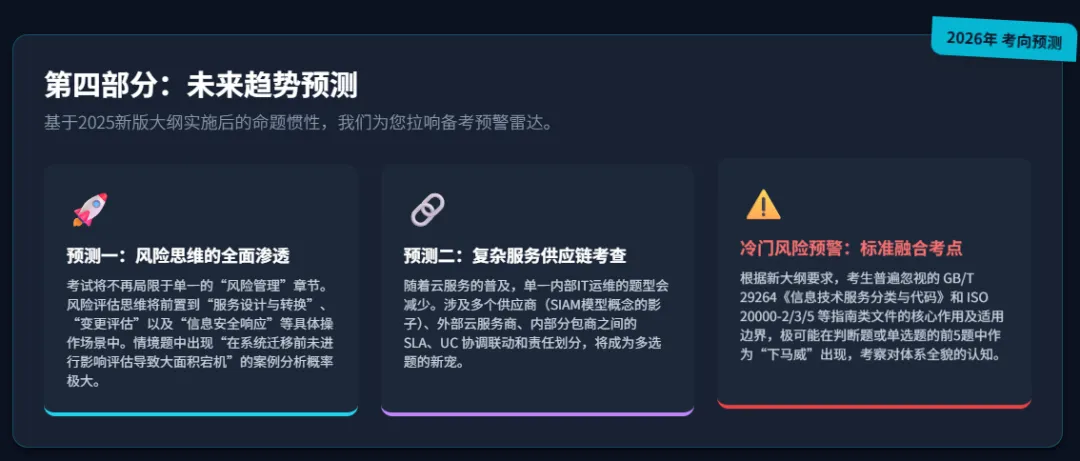 2026年 考向预测

第四部分：未来趋势预测

基于2025新版大纲实施后的命题惯性，我们为您拉响备考预警雷达。

预测一：风险思维的全面渗透

考试将不再局限于单一的“风险管理”章节。风险评估思维将前置到“服务设计与转换”、“变更评估”以及“信息安全响应”等具体操作场景中。情境题中出现“在系统迁移前未进行影响评估导致大面积宕机”的案例分析概率极大。

预测二：复杂服务供应链考查

随着云服务的普及，单一内部IT运维的题型会减少。涉及多个供应商（SIAM模型概念的影子）、外部云服务商、内部分包商之间的SLA、UC协调联动和责任划分，将成为多选题的新宠。

冷门风险预警：标准融合考点

根据新大纲要求，考生普遍忽视的GB/T 29264《信息技术服务分类与代码》和ISO 20000-2/3/5等指南类文件的核心作用及适用边界，极可能在判断题或单选题的前5题中作为“下马威”出现，考察对体系全貌的认知。