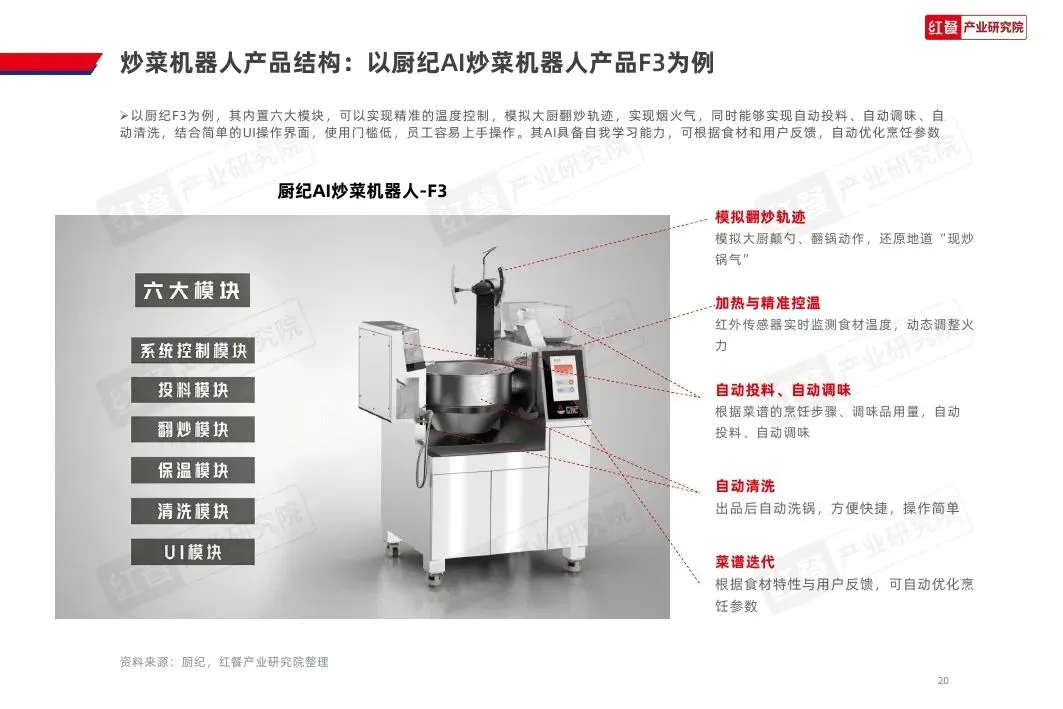 红餐 产业研究院

炒菜机器人产品结构：以厨纪AI炒菜机器人产品F3为例

➢以厨纪F3为例，其内置六大模块，可以实现精准的温度控制，模拟大厨翻炒轨迹，实现烟火气，同时能够实现自动投料、自动调味、自动清洗，结合简单的UI操作界面，使用门槛低，员工容易上手操作。其AI具备自我学习能力，可根据食材和用户反馈，自动优化烹饪参数

厨纪AI炒菜机器人-F3

六大模块

系统控制模块

投料模块

翻炒模块

保温模块

清洗模块

UI模块

模拟翻炒轨迹
模拟大厨颠勺、翻锅动作，还原地道“现炒锅气”

加热与精准控温
红外传感器实时监测食材温度，动态调整火力

自动投料、自动调味
根据菜谱的烹饪步骤、调味品用量，自动投料、自动调味

自动清洗
出品后自动洗锅，方便快捷，操作简单

菜谱迭代
根据食材特性与用户反馈，可自动优化烹饪参数

资料来源：厨纪，红餐产业研究院整理

20