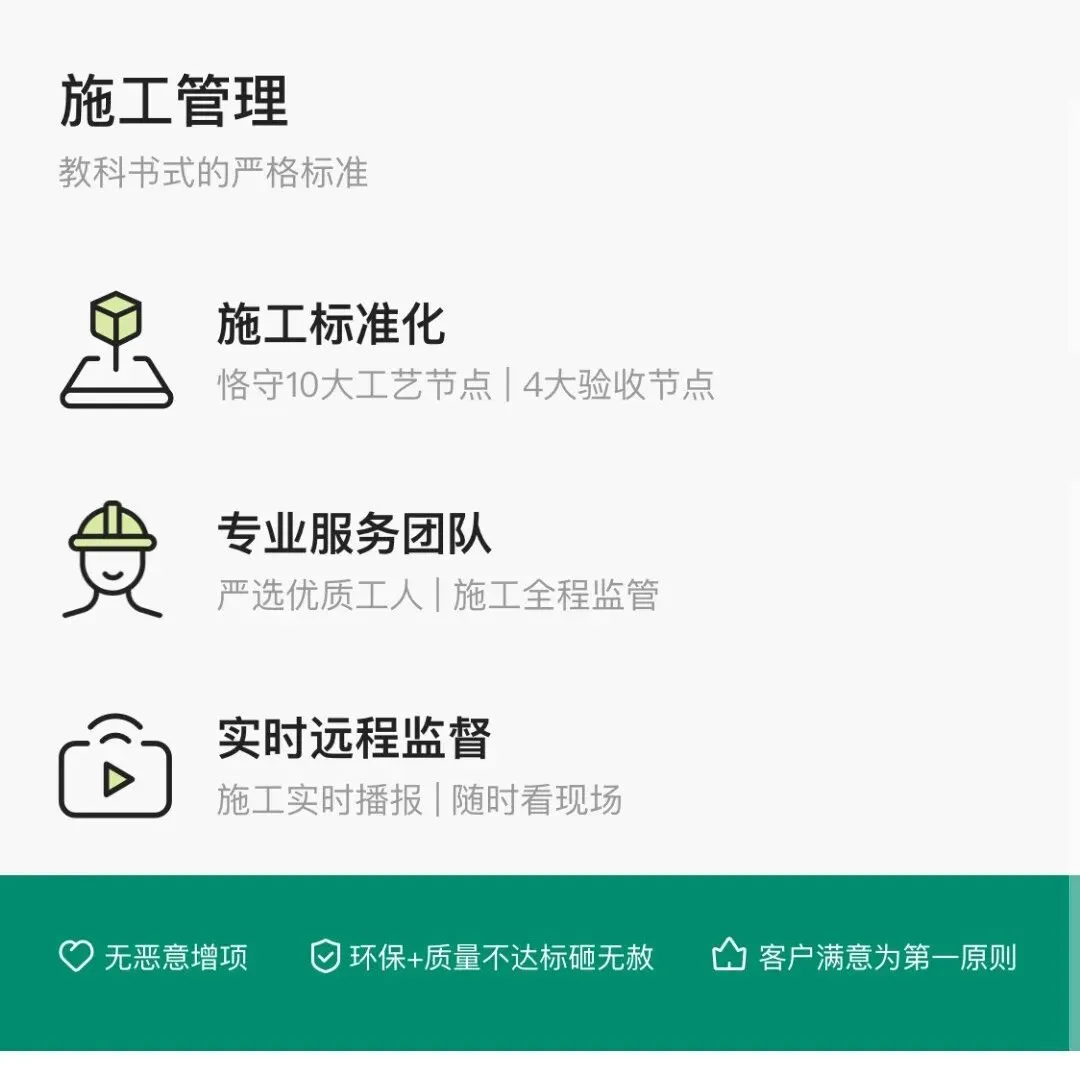 施工管理

教科书式的严格标准

施工标准化

恪守10大工艺节点 | 4大验收节点

专业服务团队

严选优质工人 | 施工全程监管

实时远程监督

施工实时播报 | 随时看现场

无恶意增项 环保+质量不达标砸无赦 客户满意为第一原则