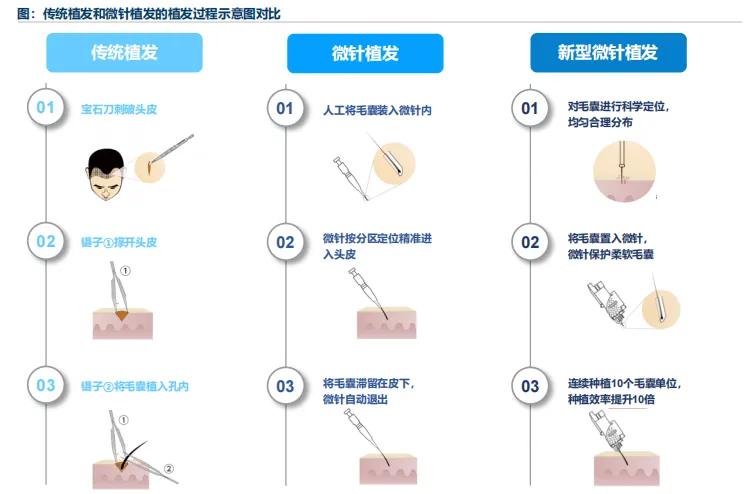 图：传统植发和微针植发的植发过程示意图对比

传统植发

01 宝石刀刺破头皮

02 镊子①撑开头皮

①

03 镊子②将毛囊植入孔内

①

②

微针植发

01 人工将毛囊装入微针内

02 微针按分区定位精准进入头皮

03 将毛囊滞留在皮下，微针自动退出

新型微针植发

01 对毛囊进行科学定位，均匀合理分布

02 将毛囊置入微针，微针保护柔软毛囊

03 连续种植10个毛囊单位，种植效率提升10倍