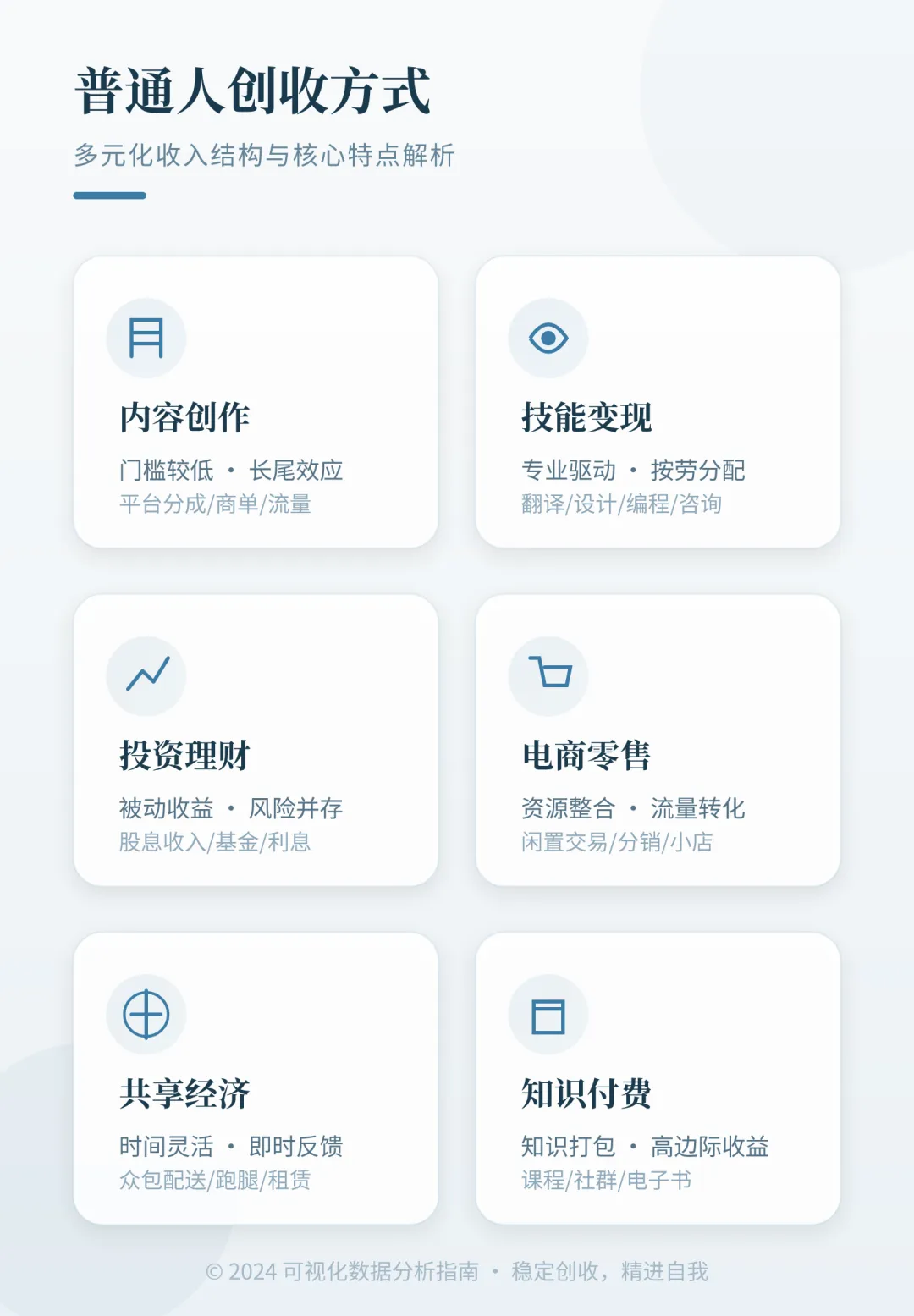 普通人创收方式

多元化收入结构与核心特点解析

内容创作

门槛较低 · 长尾效应

平台分成/商单/流量

技能变现

专业驱动 · 按劳分配

翻译/设计/编程/咨询

投资理财

被动收益 · 风险并存

股息收入/基金/利息

电商零售

资源整合 · 流量转化

闲置交易/分销/小店

共享经济

时间灵活 · 即时反馈

众包配送/跑腿/租赁

知识付费

知识打包 · 高边际收益

课程/社群/电子书

© 2024 可视化数据分析指南 · 稳定创收，精进自我